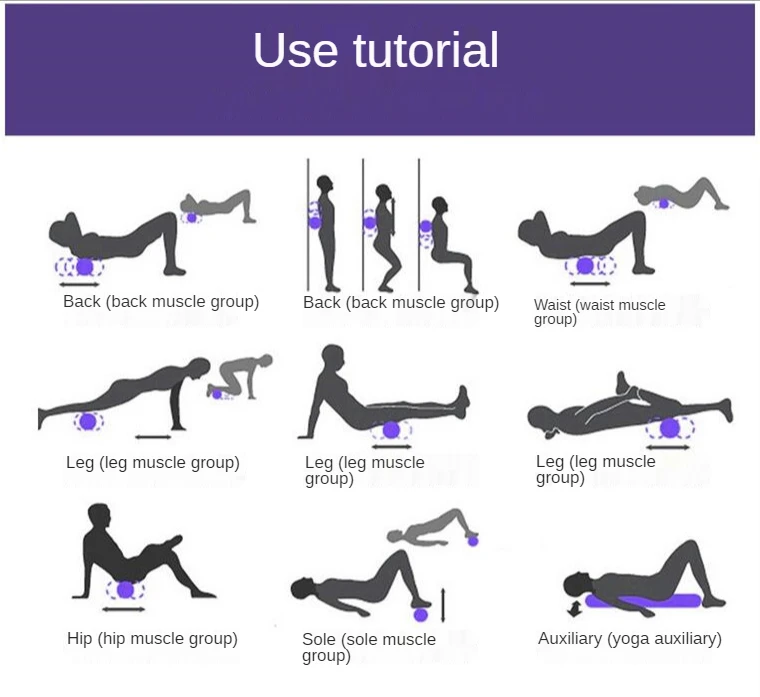 Use tutorial

Back (back muscle group)

Back (back muscle group)

Waist (waist muscle group)

Leg (leg muscle group)

Leg (leg muscle group)

Leg (leg muscle group)

Hip (hip muscle group)

Sole (sole muscle group)

Auxiliary (yoga auxiliary)