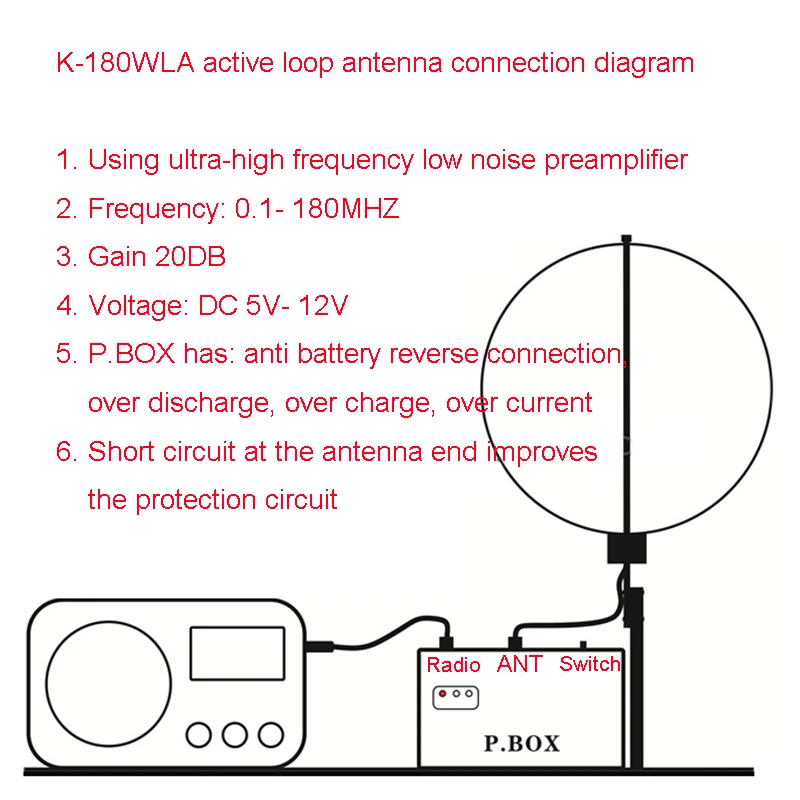 K-180WLA active loop antenna connection diagram

1. Using ultra-high frequency low noise preamplifier
2. Frequency: 0.1- 180MHZ
3. Gain 20DB
4. Voltage: DC 5V- 12V
5. P.BOX has: anti battery reverse connection, over discharge, over charge, over current
6. Short circuit at the antenna end improves the protection circuit

Radio ANT Switch

P.BOX