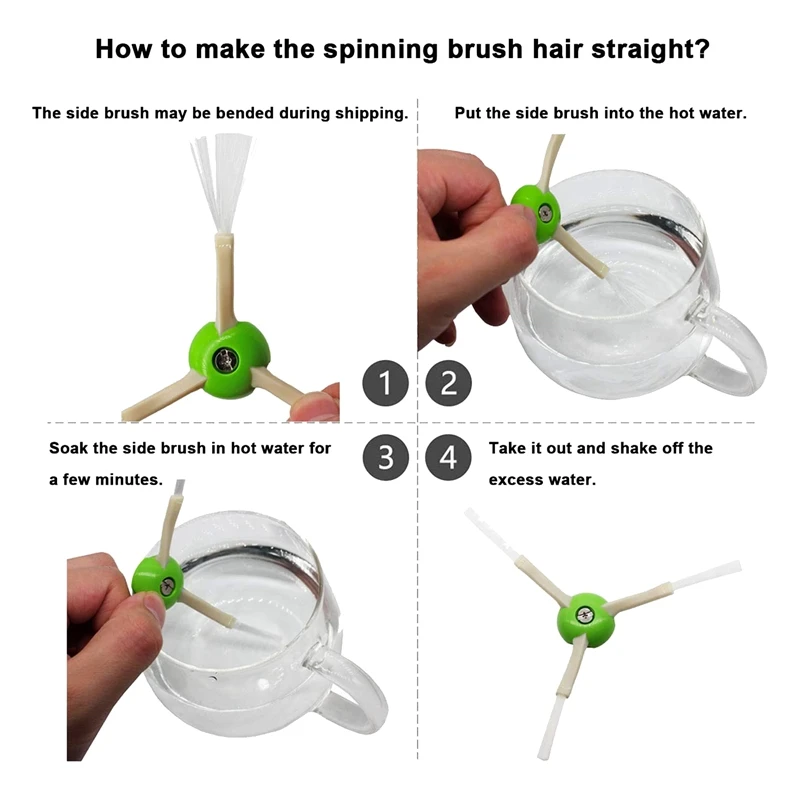 How to make the spinning brush hair straight?

The side brush may be bended during shipping.

1

Put the side brush into the hot water.

2

Soak the side brush in hot water for a few minutes.

3

4

Take it out and shake off the excess water.