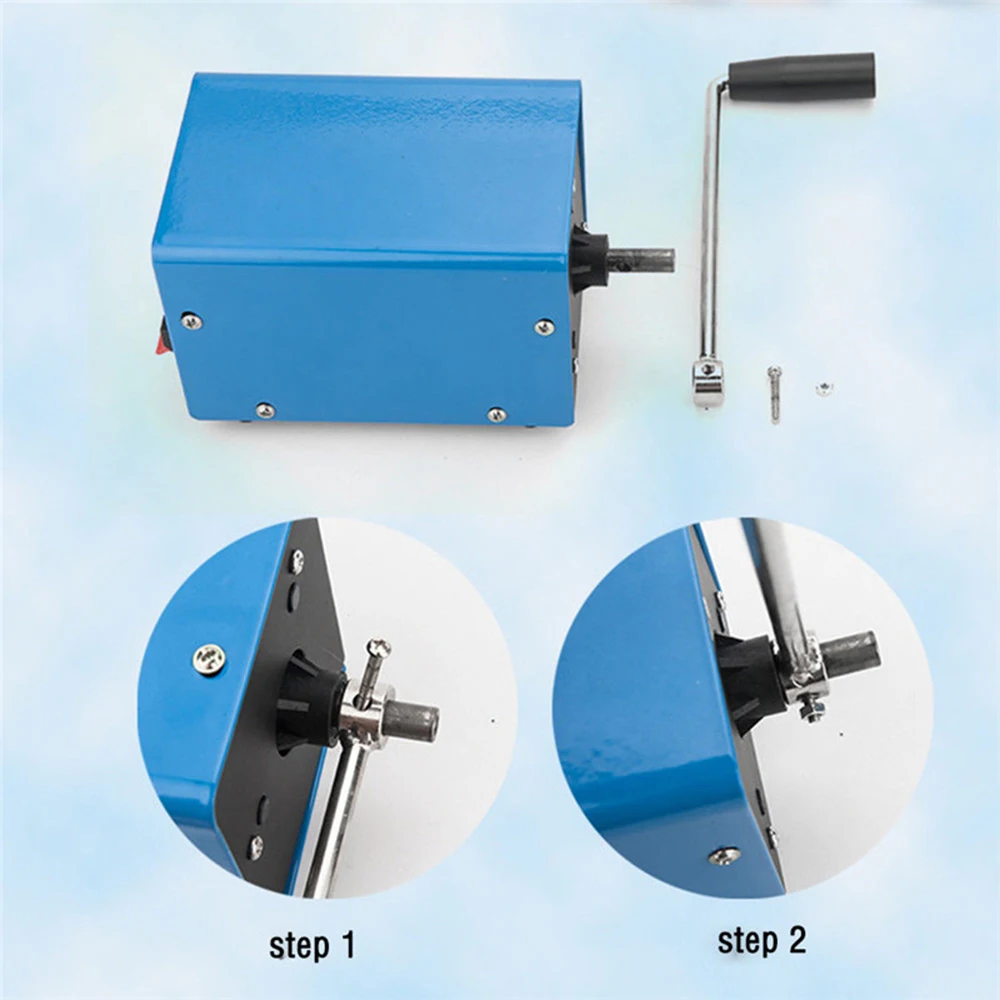 step 1

step 2