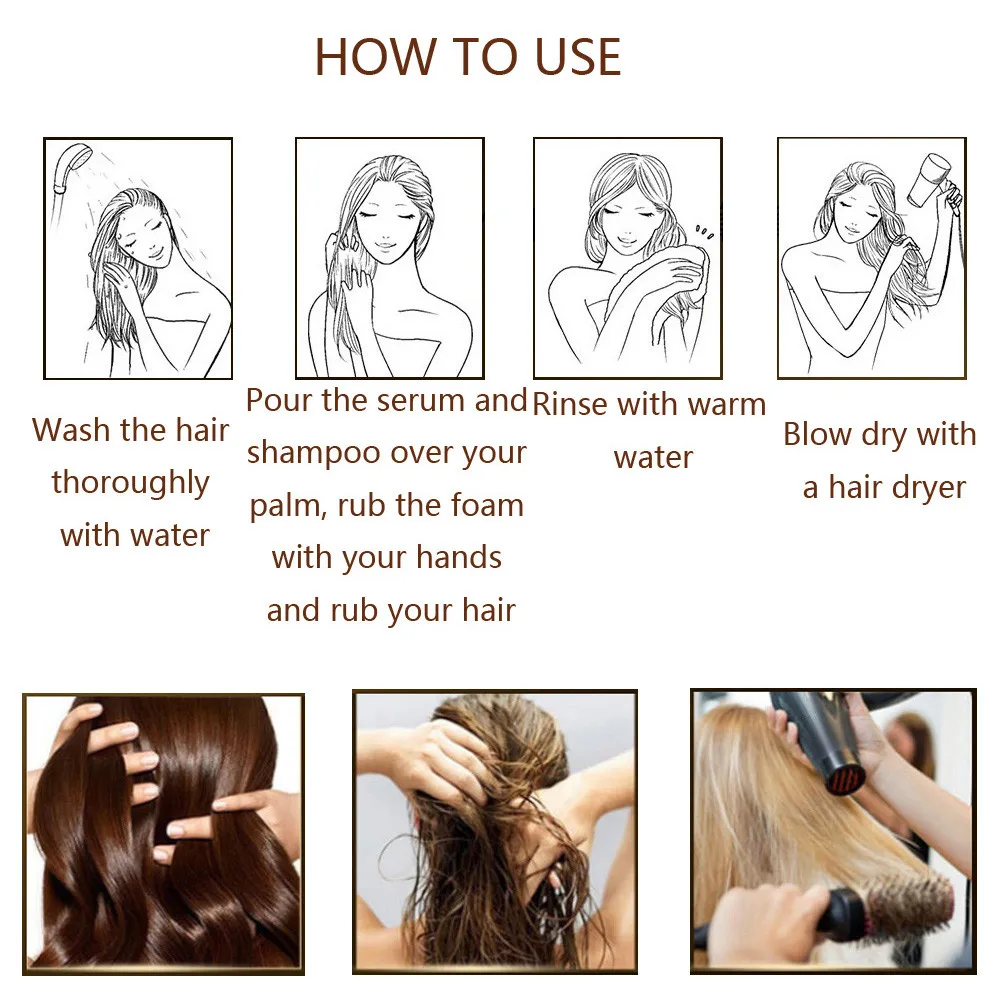 HOW TO USE

Wash the hair thoroughly with water

Pour the serum and shampoo over your palm, rub the foam with your hands and rub your hair

Rinse with warm water

Blow dry with a hair dryer