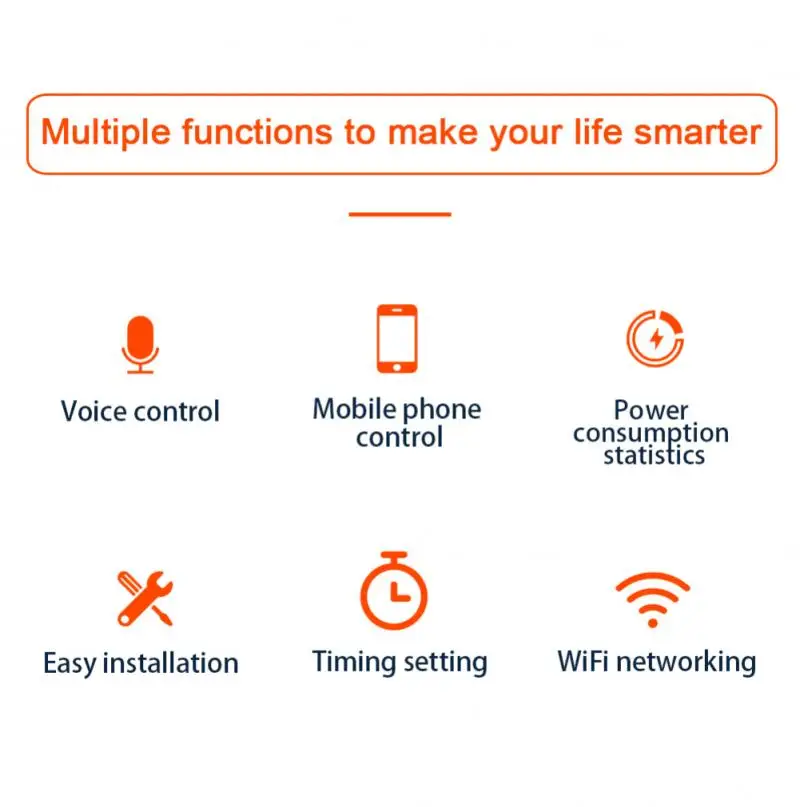 Multiple functions to make your life smarter

Voice control

Mobile phone control

Power consumption statistics

Easy installation

Timing setting

WiFi networking