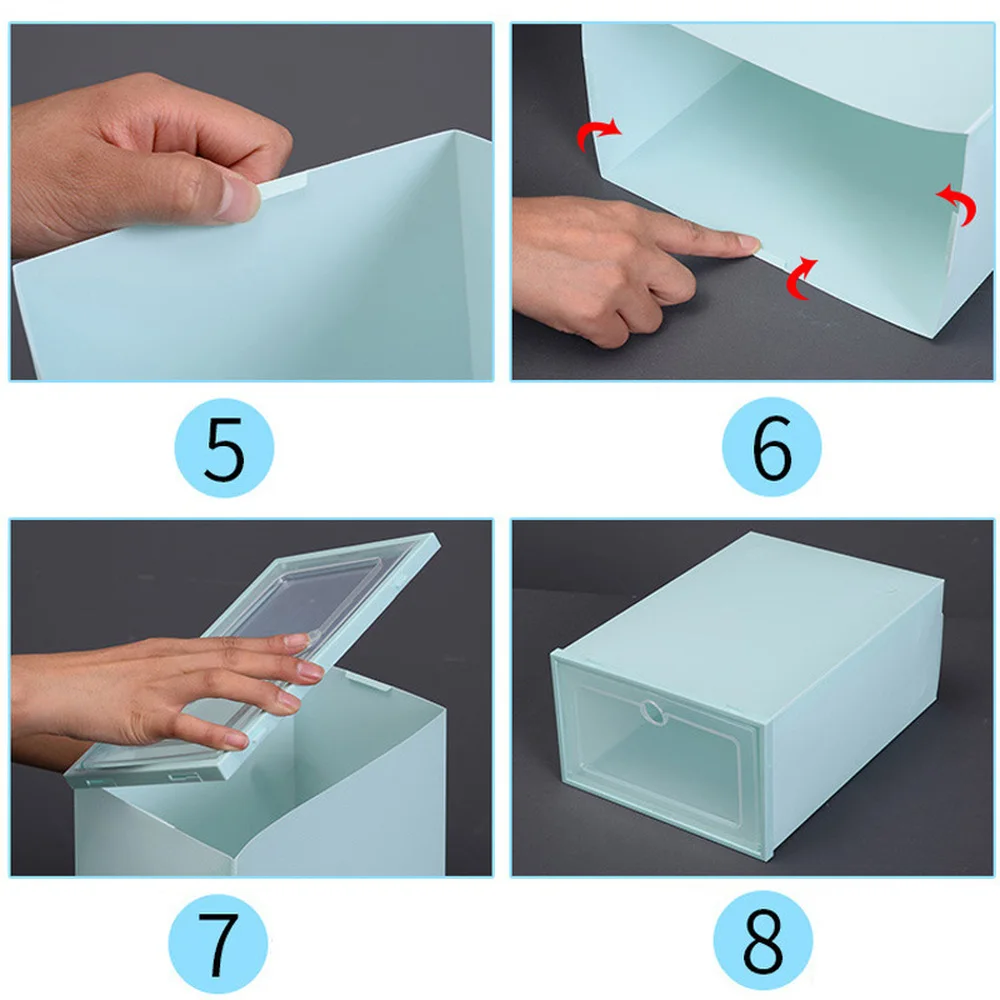 5

6

7

8