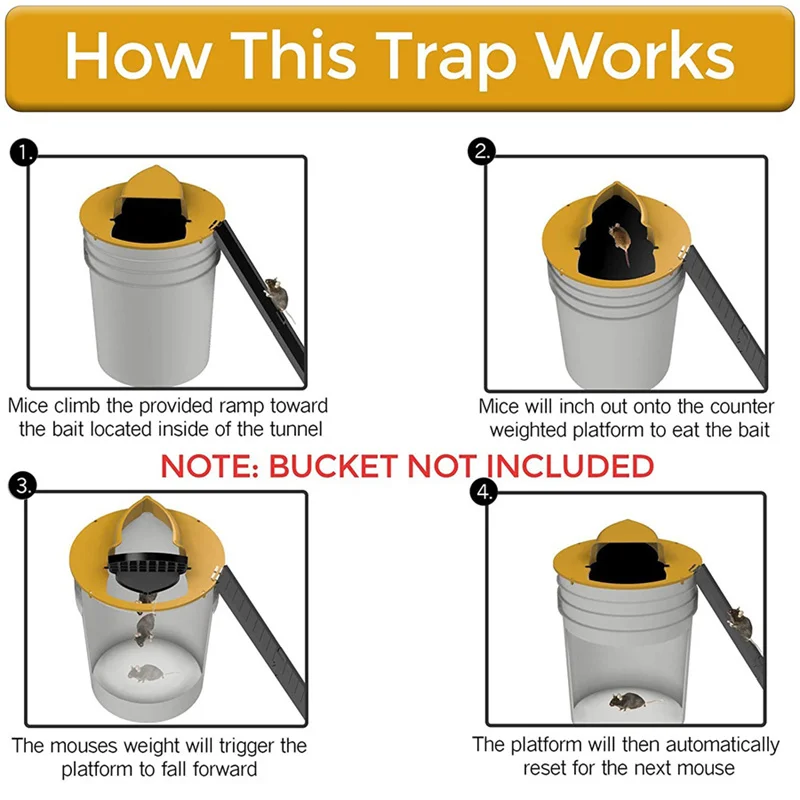 How This Trap Works

1.

Mice climb the provided ramp toward the bait located inside of the tunnel

2.

Mice will inch out onto the counter weighted platform to eat the bait

NOTE: BUCKET NOT INCLUDED

3.

The mouses weight will trigger the platform to fall forward

4.

The platform will then automatically reset for the next mouse