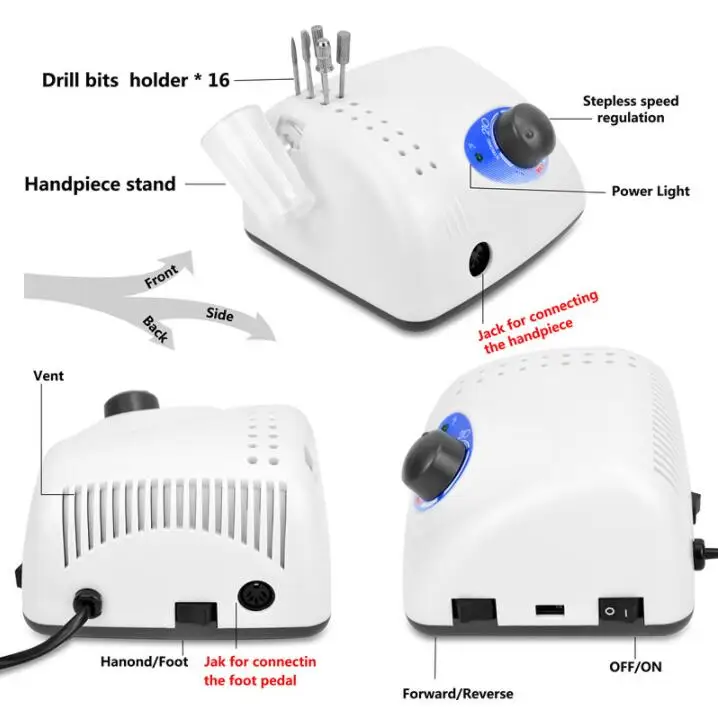 Drill bits holder * 16

Stepless speed regulation

Handpiece stand

Power Light

Front

Side

Back

Jack for connecting the handpiece

Vent

Hanond/Foot

Jak for connectin the foot pedal

Forward/Reverse

OFF/ON