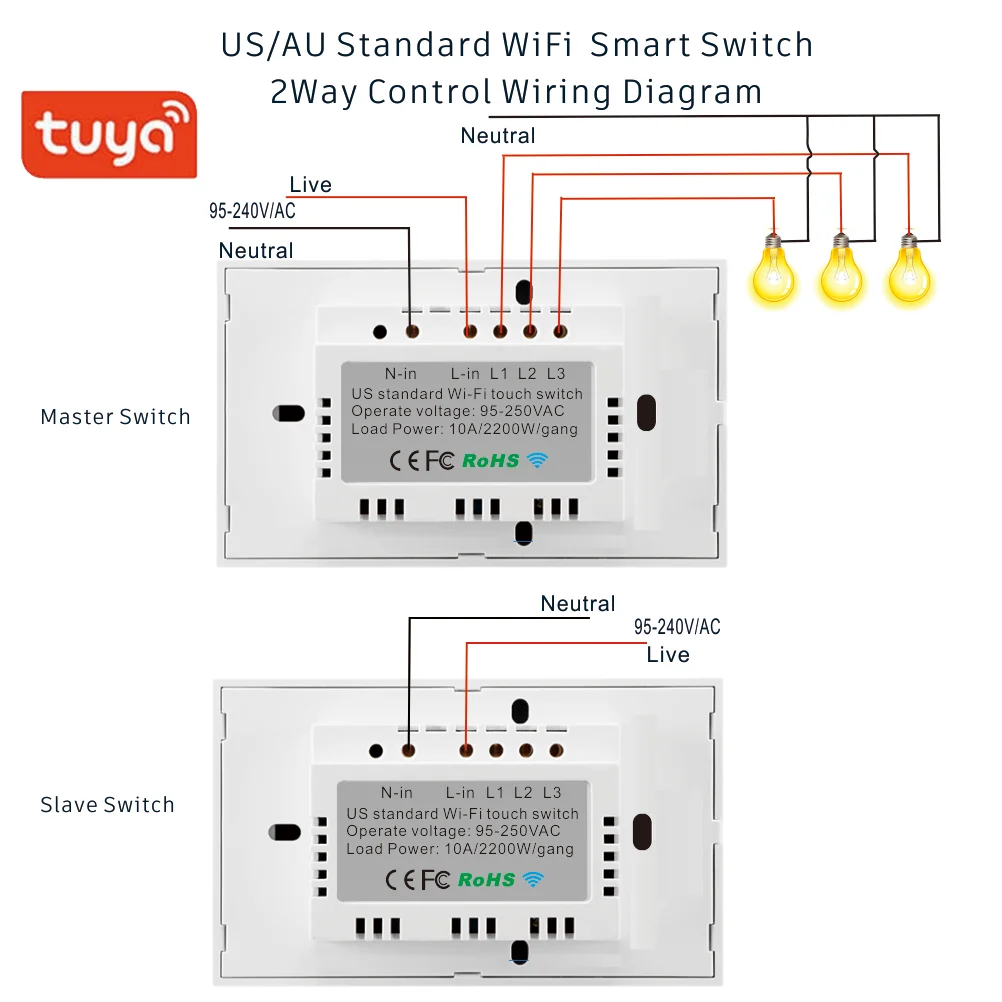 US/AU Standard WiFi Smart Switch
2Way Control Wiring Diagram

tuya

Neutral
Live
95-240V/AC
Neutral

Master Switch

N-in L-in L1 L2 L3
US standard Wi-Fi touch switch
Operate voltage: 95-250VAC
Load Power: 10A/2200W/gang
CE FC RoHS

Neutral
95-240V/AC
Live

Slave Switch

N-in L-in L1 L2 L3
US standard Wi-Fi touch switch
Operate voltage: 95-250VAC
Load Power: 10A/2200W/gang
CE FC RoHS