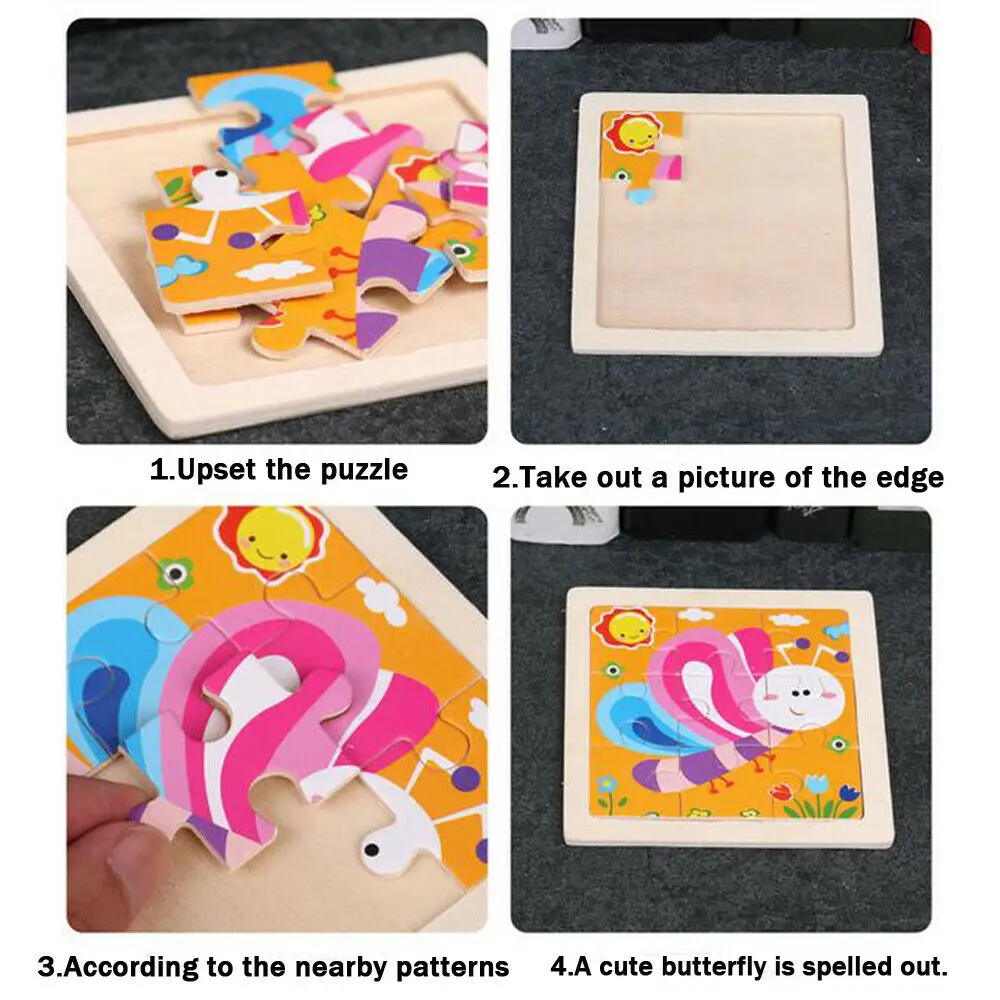 1.Upset the puzzle

2.Take out a picture of the edge

3.According to the nearby patterns

4.A cute butterfly is spelled out.