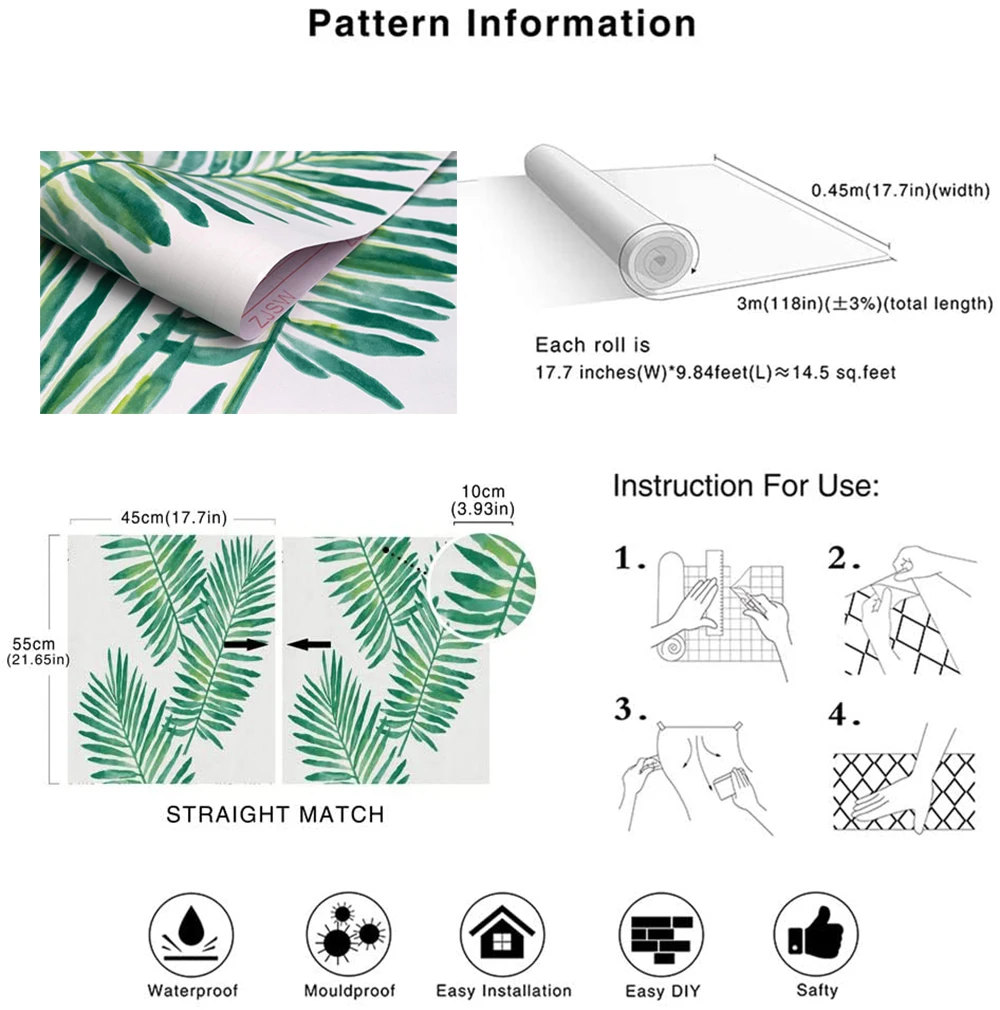 Pattern Information

ZJSW

0.45m(17.7in)(width)

3m(118in)(±3%)(total length)

Each roll is
17.7 inches(W)*9.84feet(L)≈14.5 sq.feet

45cm(17.7in)

10cm
(3.93in)

55cm
(21.65in)

STRAIGHT MATCH

Instruction For Use:

1.

2.

3.

4.

Waterproof

Mouldproof

Easy Installation

Easy DIY

Safty