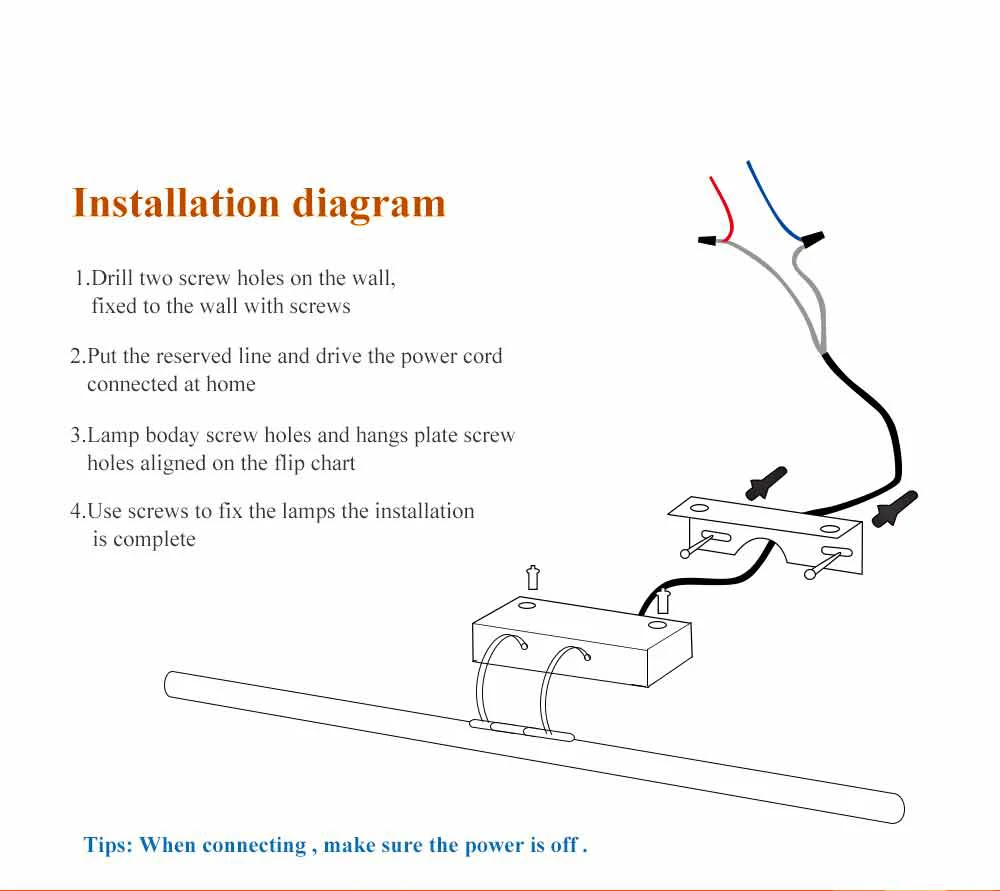 Installation diagram

1.Drill two screw holes on the wall, fixed to the wall with screws

2.Put the reserved line and drive the power cord connected at home

3.Lamp boday screw holes and hangs plate screw holes aligned on the flip chart

4.Use screws to fix the lamps the installation is complete

Tips: When connecting , make sure the power is off .