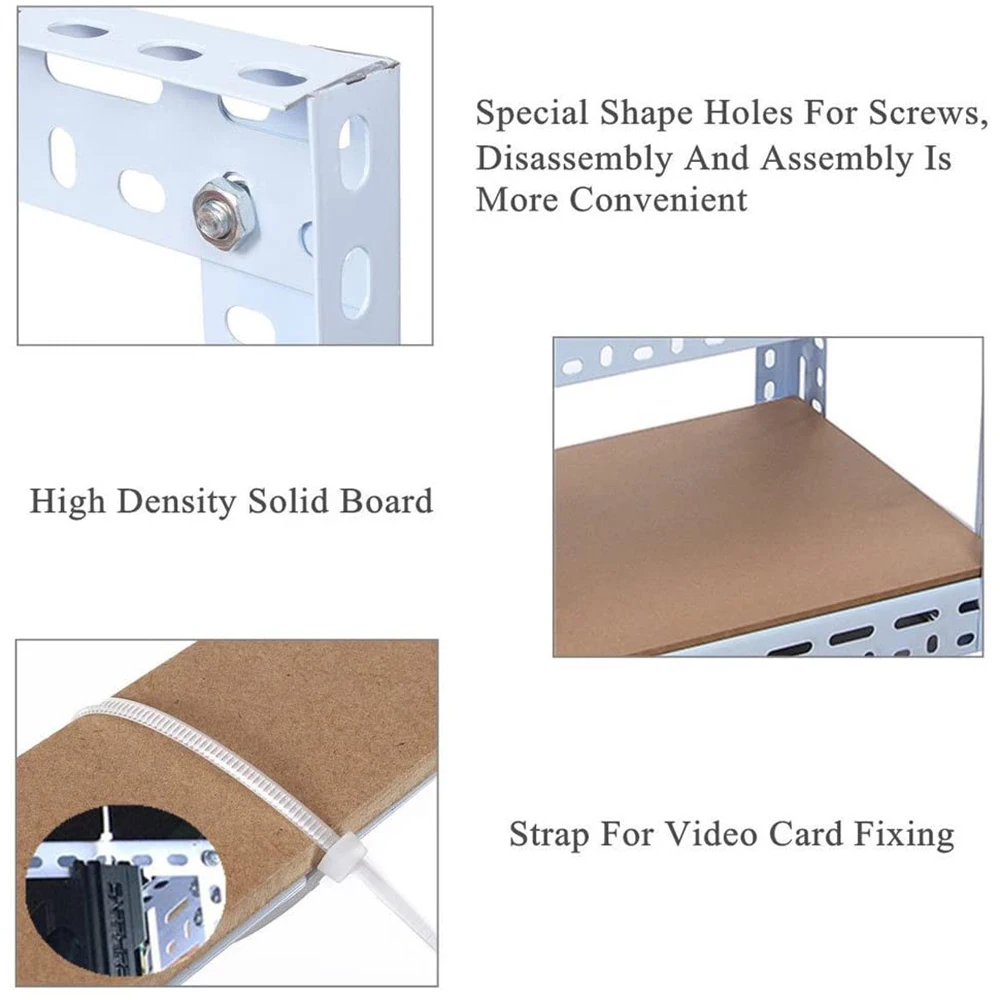 Special Shape Holes For Screws, Disassembly And Assembly Is More Convenient

High Density Solid Board

Strap For Video Card Fixing