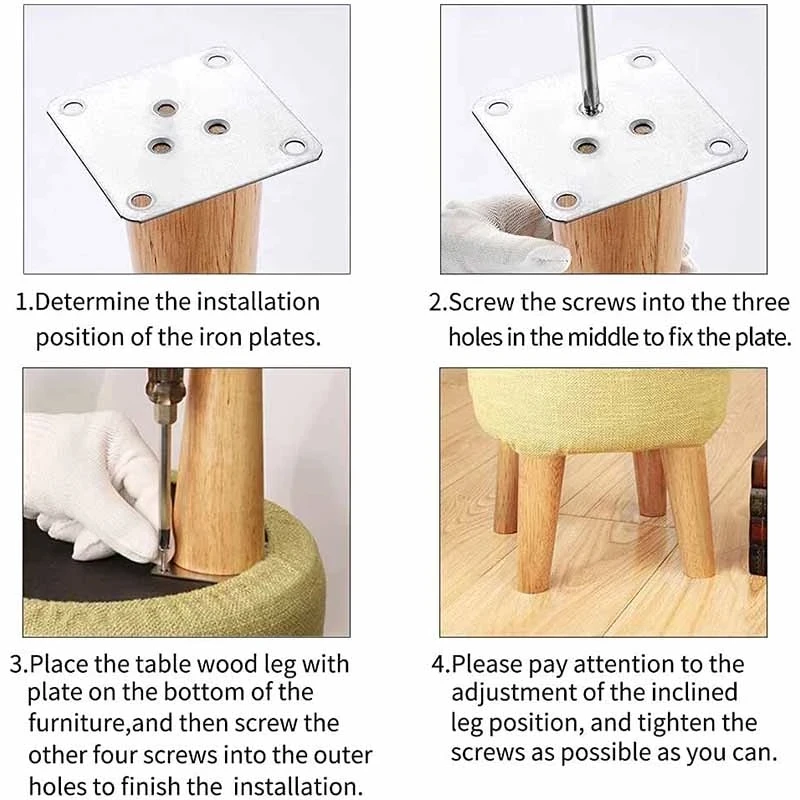 1.Determine the installation position of the iron plates.

2.Screw the screws into the three holes in the middle to fix the plate.

3.Place the table wood leg with plate on the bottom of the furniture,and then screw the other four screws into the outer holes to finish the installation.

4.Please pay attention to the adjustment of the inclined leg position, and tighten the screws as possible as you can.