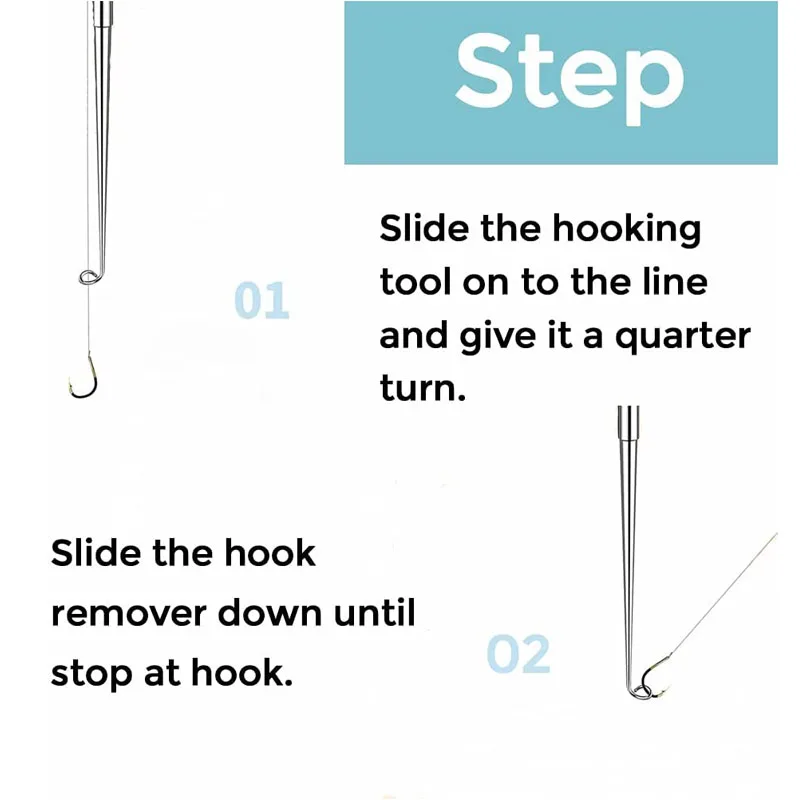 Step

01

Slide the hooking tool on to the line and give it a quarter turn.

Slide the hook remover down until stop at hook.

02