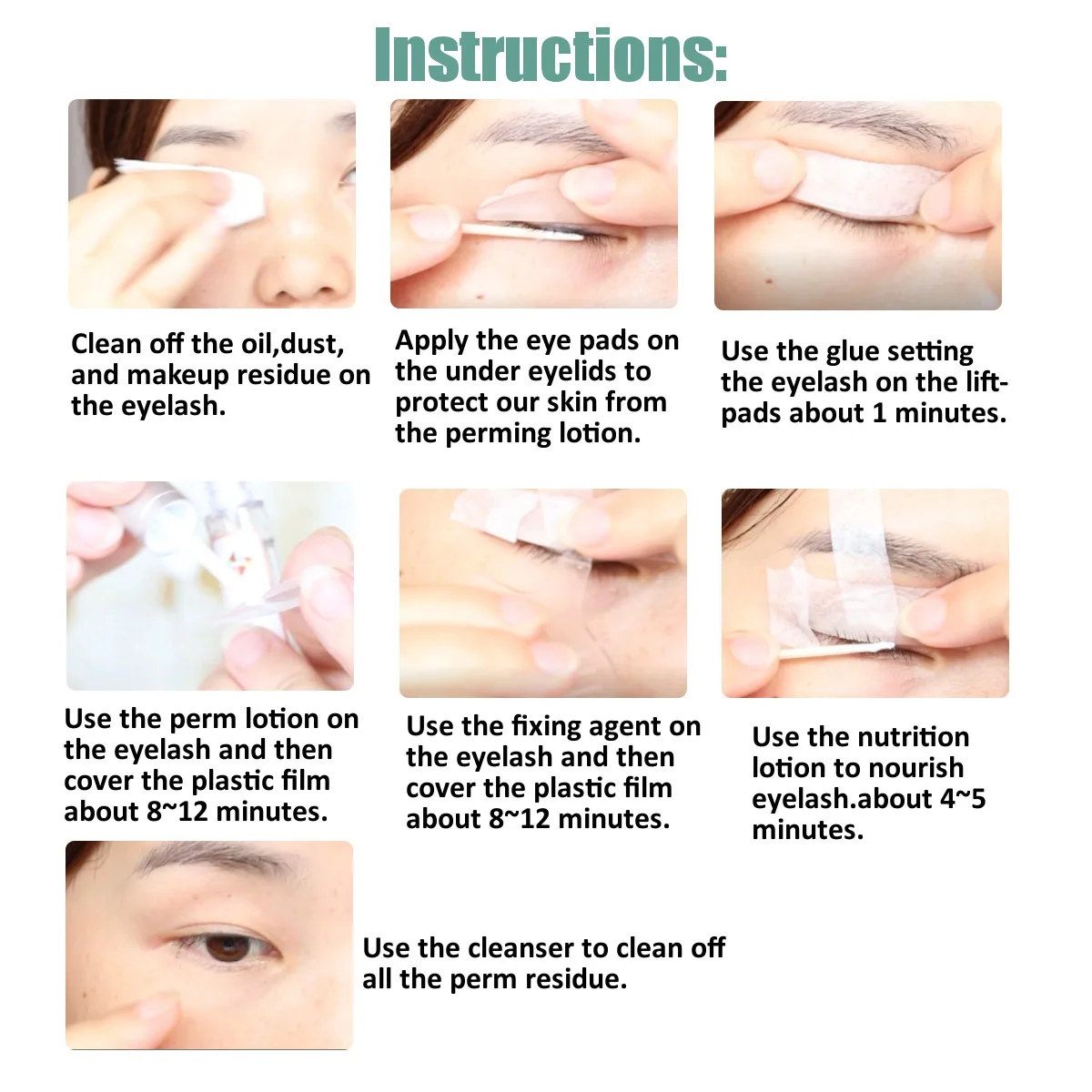 Instructions:

Clean off the oil,dust, and makeup residue on the eyelash.

Apply the eye pads on the under eyelids to protect our skin from the perming lotion.

Use the glue setting the eyelash on the lift-pads about 1 minutes.

Use the perm lotion on the eyelash and then cover the plastic film about 8~12 minutes.

Use the fixing agent on the eyelash and then cover the plastic film about 8~12 minutes.

Use the nutrition lotion to nourish eyelash.about 4~5 minutes.

Use the cleanser to clean off all the perm residue.