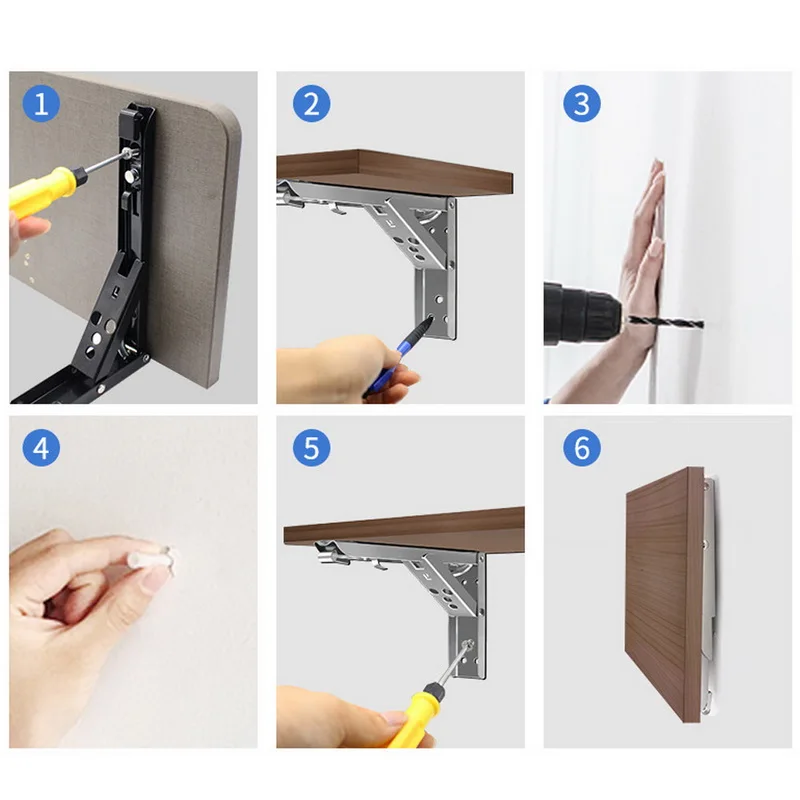 1
2
3
4
5
6