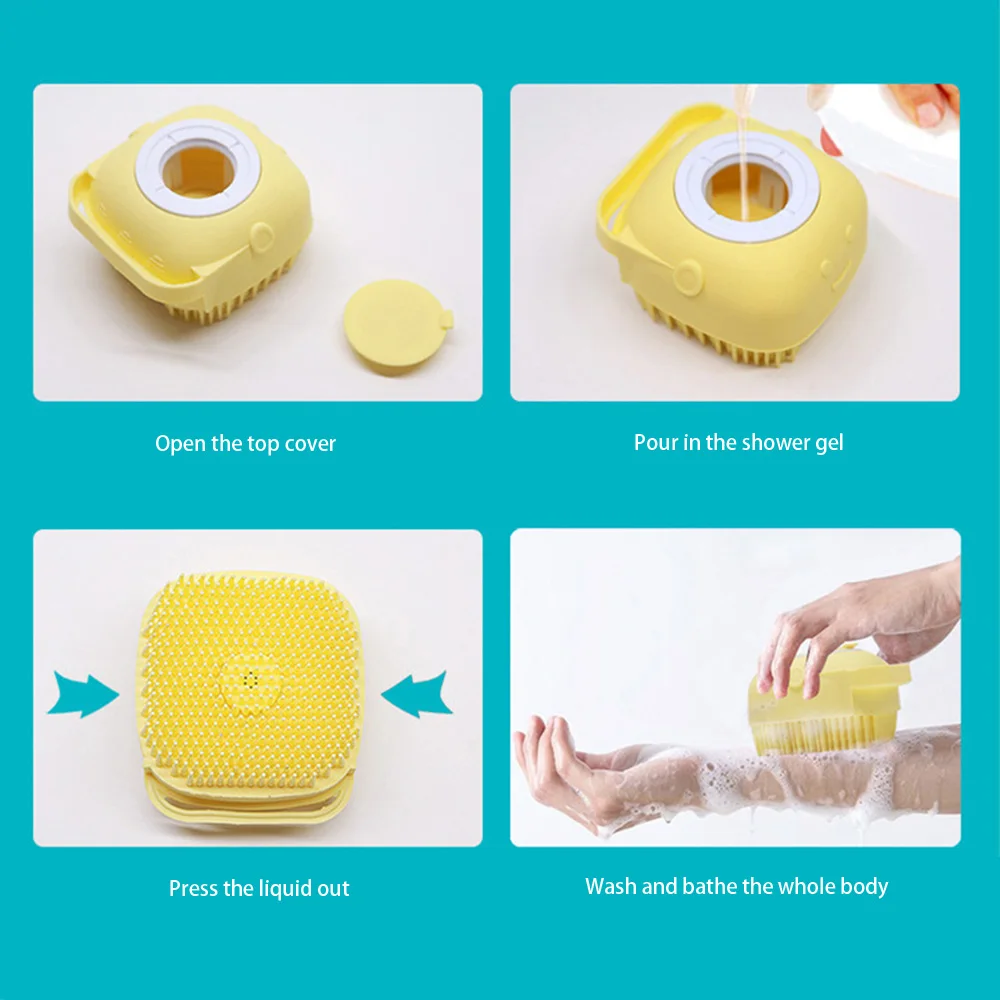 Open the top cover

Pour in the shower gel

Press the liquid out

Wash and bathe the whole body