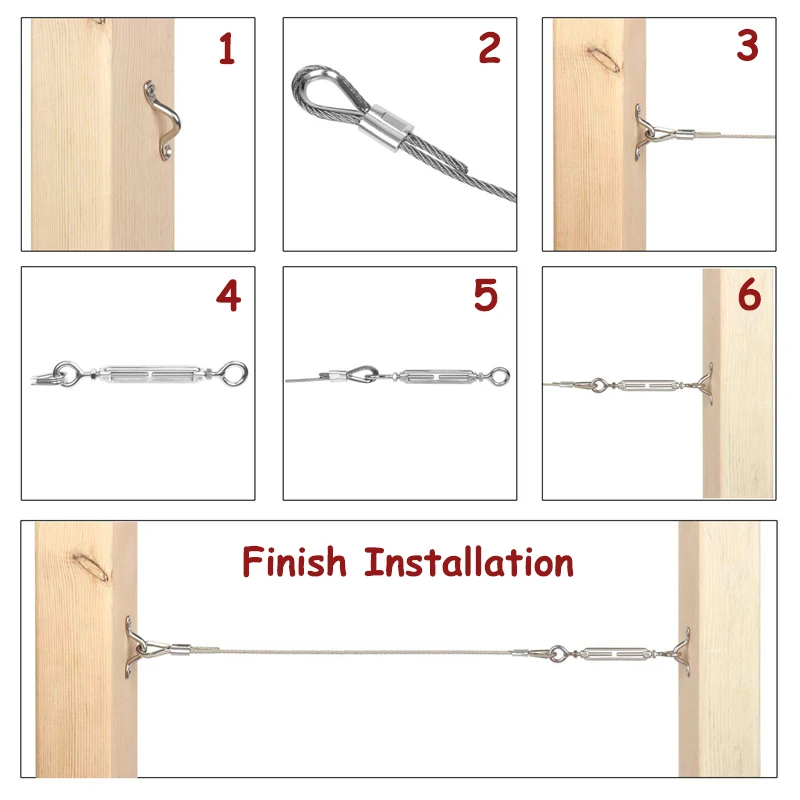 1

2

3

4

5

6

Finish Installation