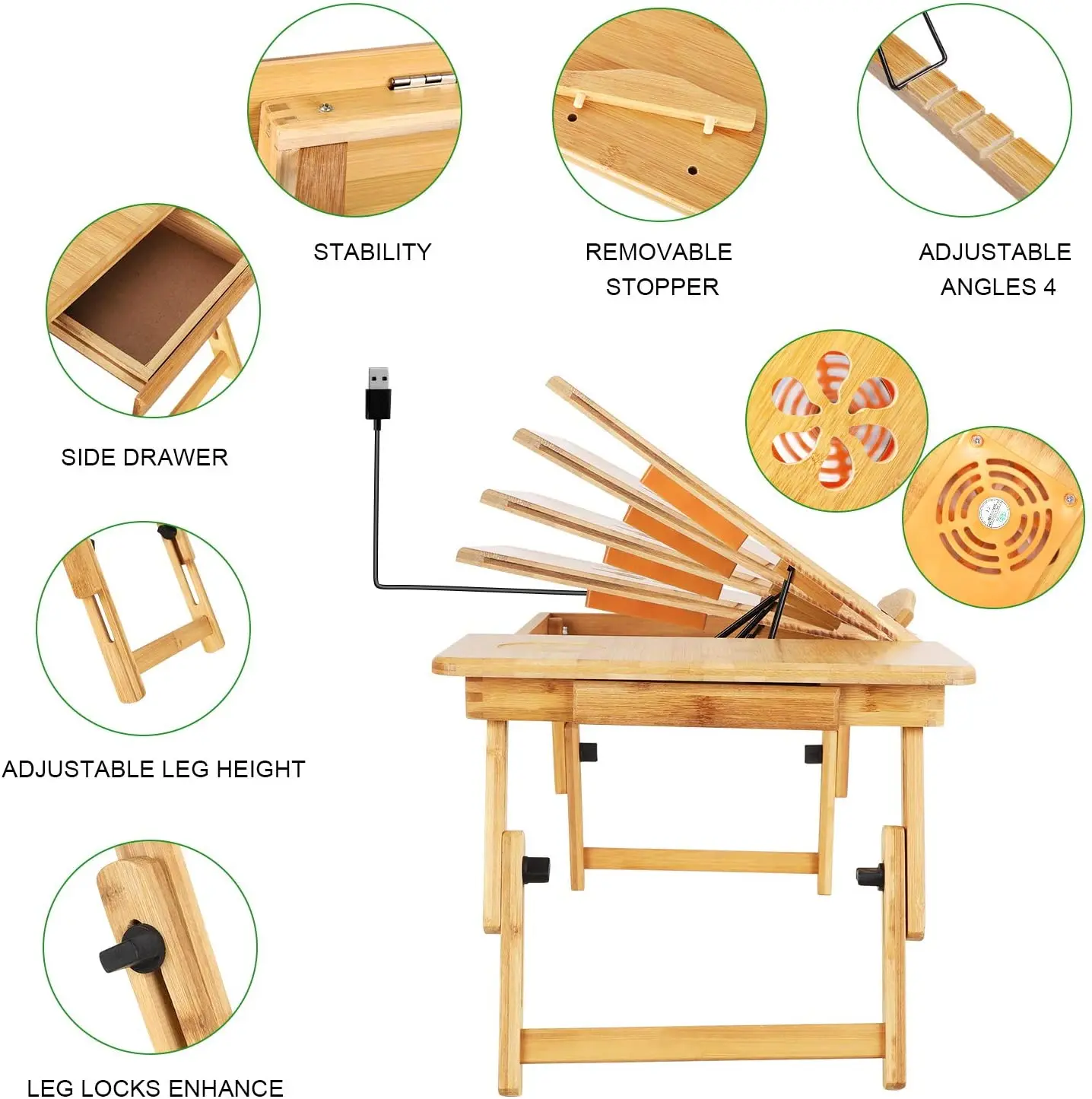 STABILITY

REMOVABLE STOPPER

ADJUSTABLE ANGLES 4

SIDE DRAWER

ADJUSTABLE LEG HEIGHT

LEG LOCKS ENHANCE