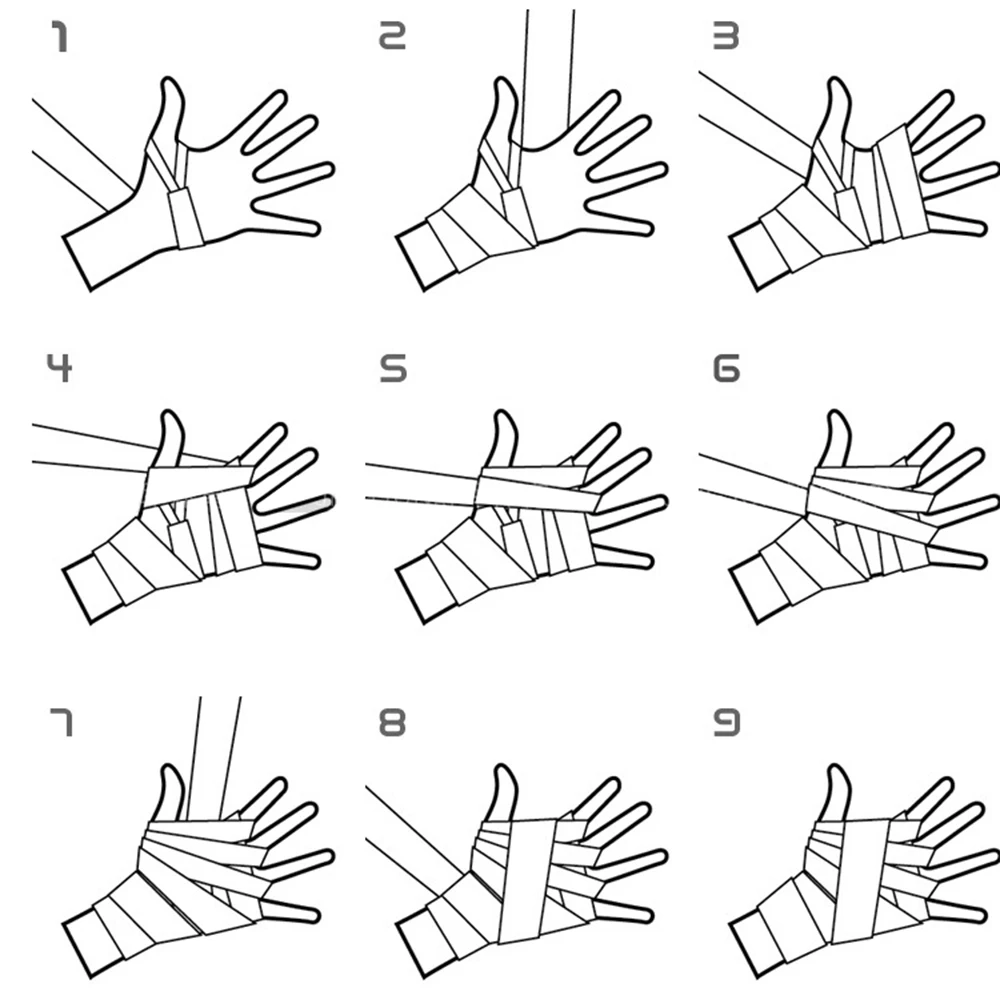 1

2

3

4

5

6

7

8

9