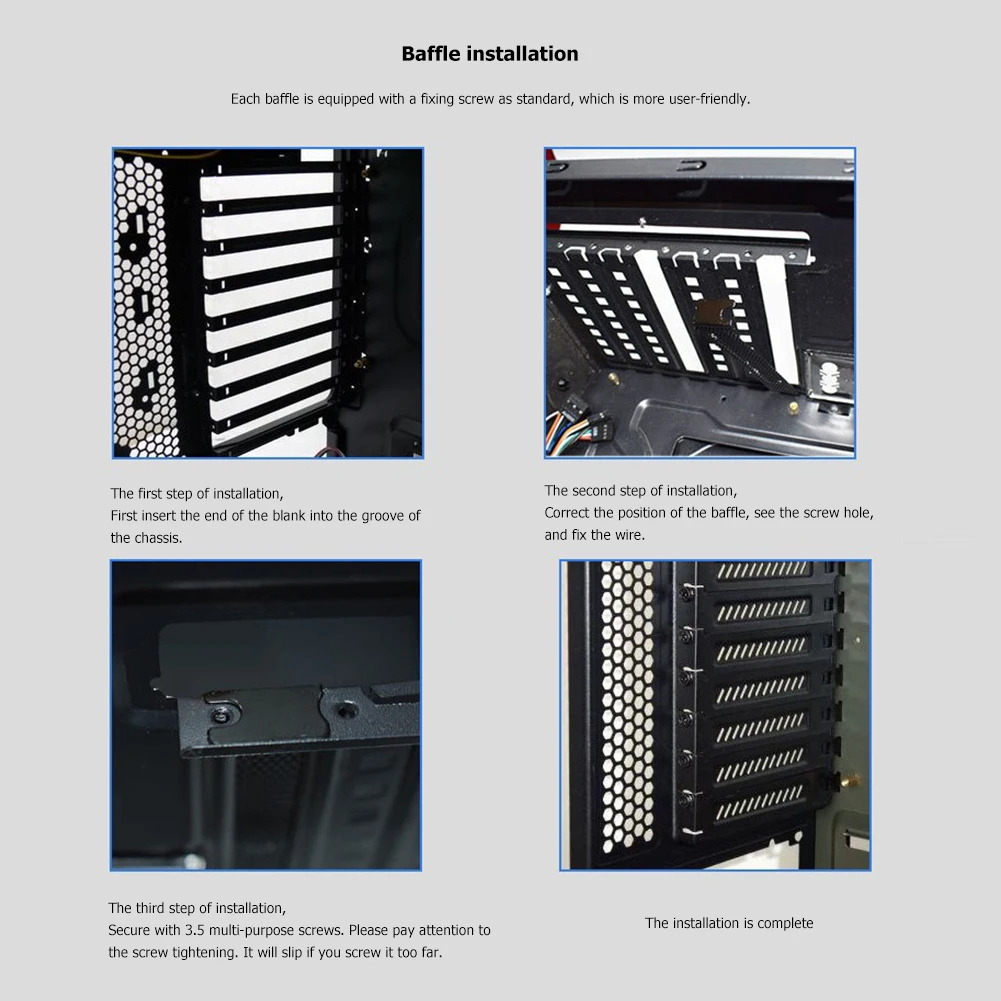 Baffle installation

Each baffle is equipped with a fixing screw as standard, which is more user-friendly.

The first step of installation,
First insert the end of the blank into the groove of the chassis.

The second step of installation,
Correct the position of the baffle, see the screw hole, and fix the wire.

The third step of installation,
Secure with 3.5 multi-purpose screws. Please pay attention to the screw tightening. It will slip if you screw it too far.

The installation is complete