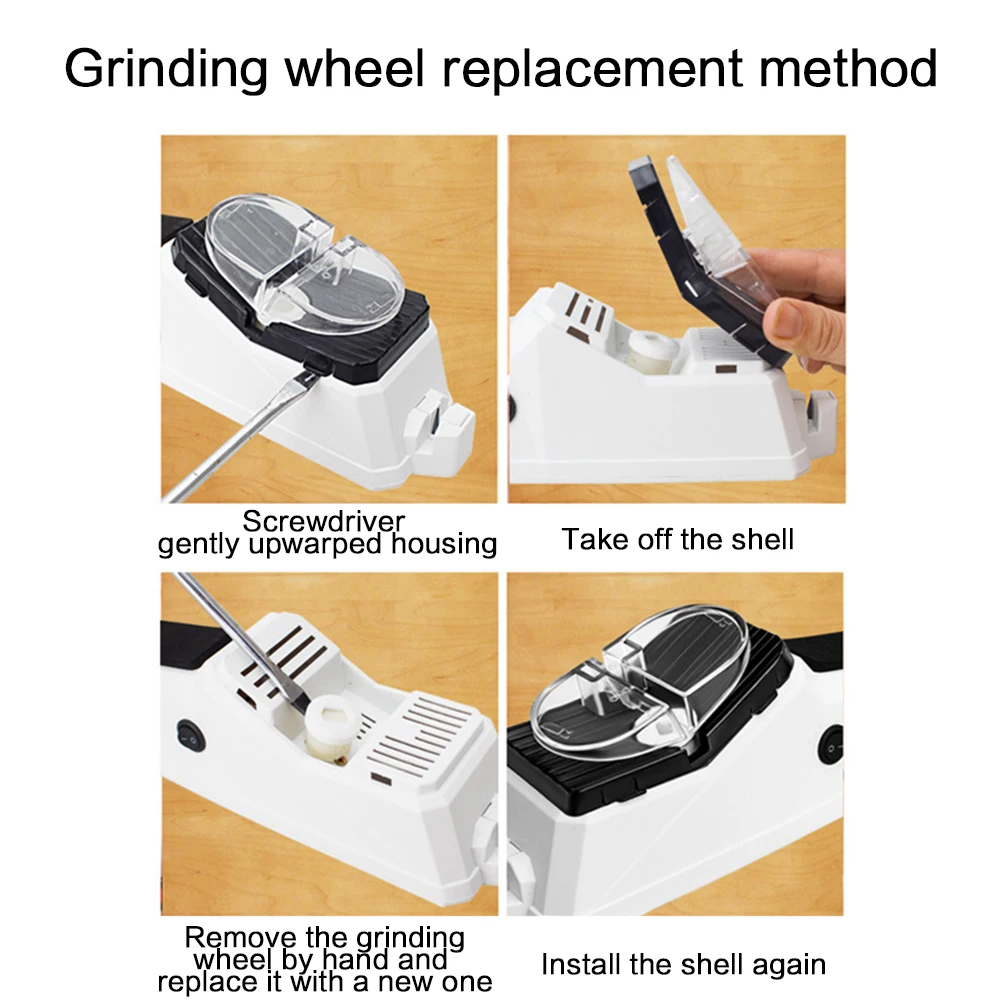 Grinding wheel replacement method

Screwdriver gently upwarped housing

Take off the shell

Remove the grinding wheel by hand and replace it with a new one

Install the shell again