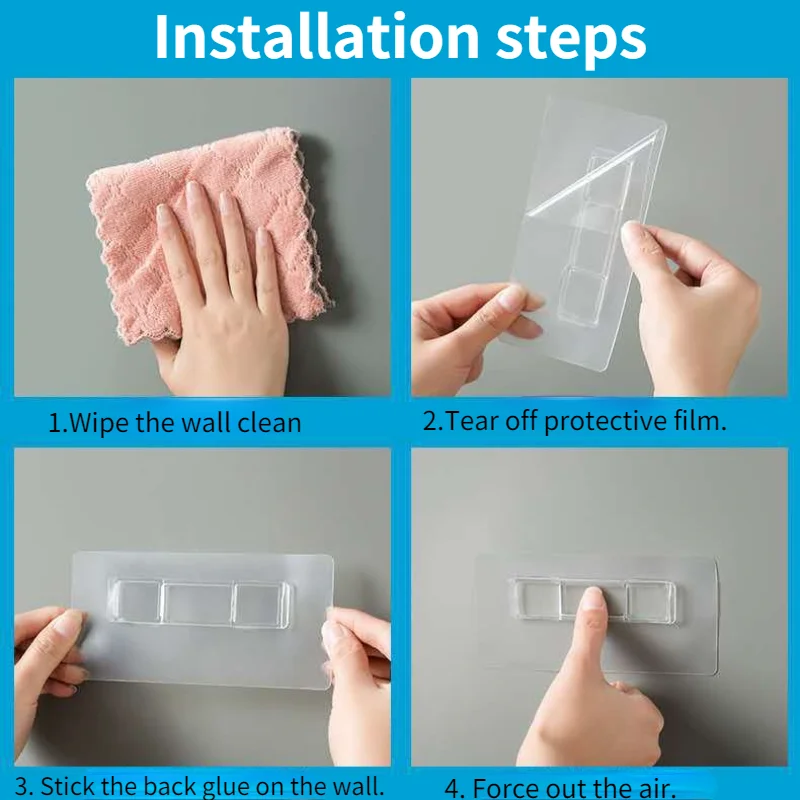 Installation steps

1.Wipe the wall clean

2.Tear off protective film.

3. Stick the back glue on the wall.

4. Force out the air.