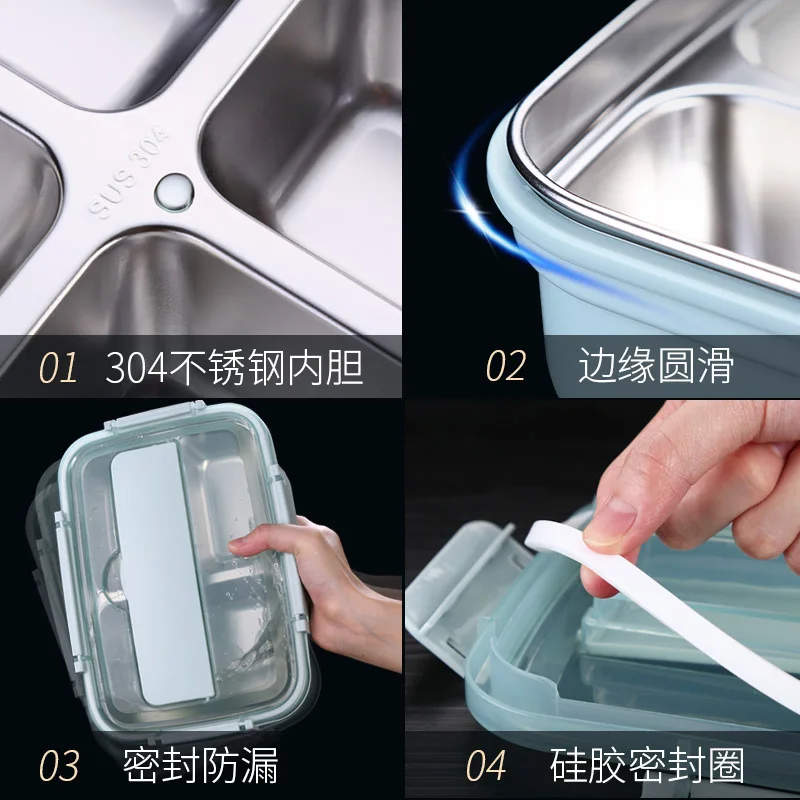 SUS 304

01 304不锈钢内胆

02 边缘圆滑

03 密封防漏

04 硅胶密封圈