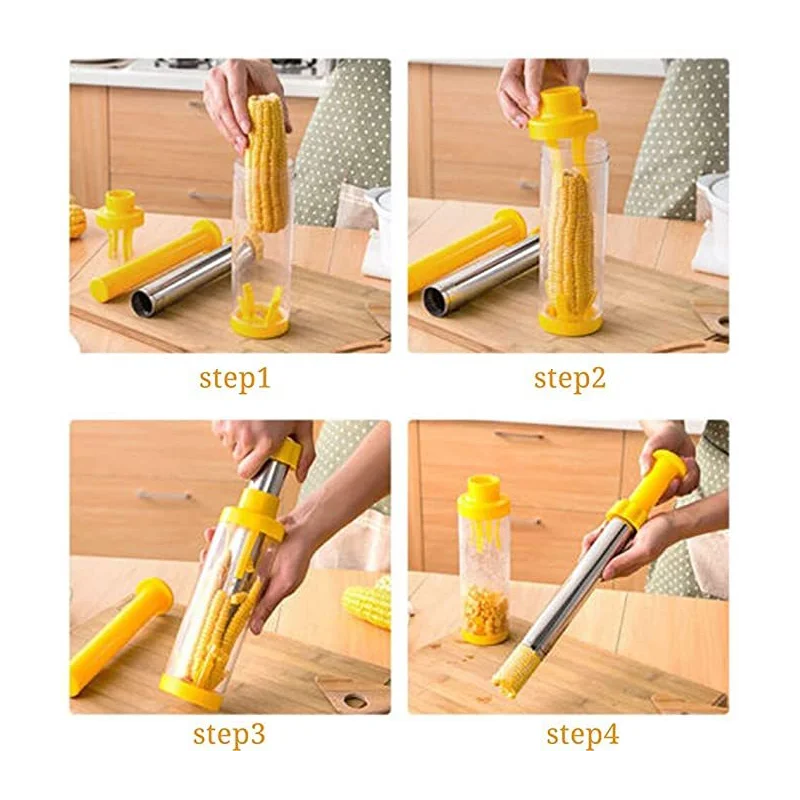 step1

step2

step3

step4