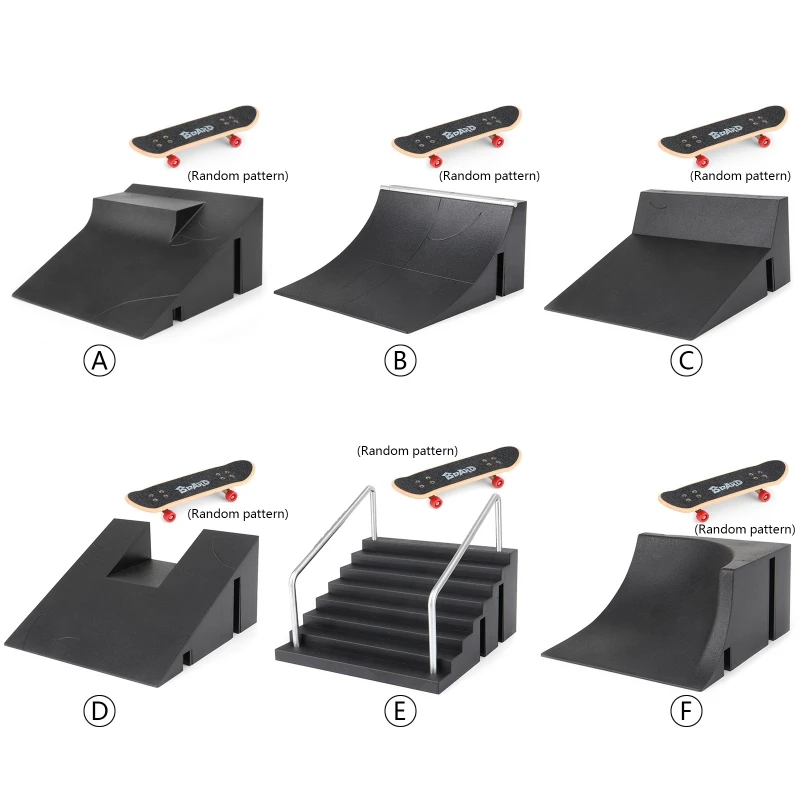 BOARD
(Random pattern)
A

BOARD
(Random pattern)
B

BOARD
(Random pattern)
C

BOARD
(Random pattern)
D

(Random pattern)
BOARD
E

BOARD
(Random pattern)
F