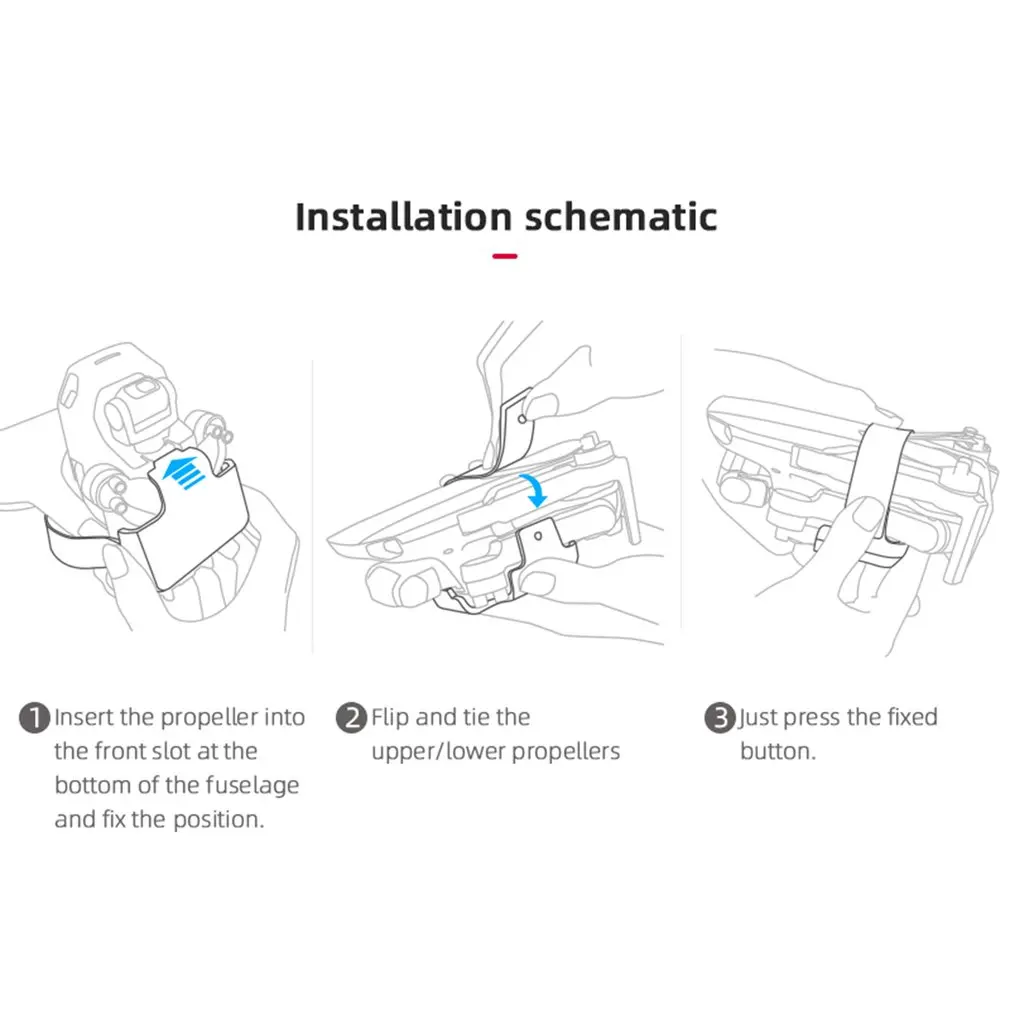 Installation schematic

1 Insert the propeller into the front slot at the bottom of the fuselage and fix the position.

2 Flip and tie the upper/lower propellers

3 Just press the fixed button.