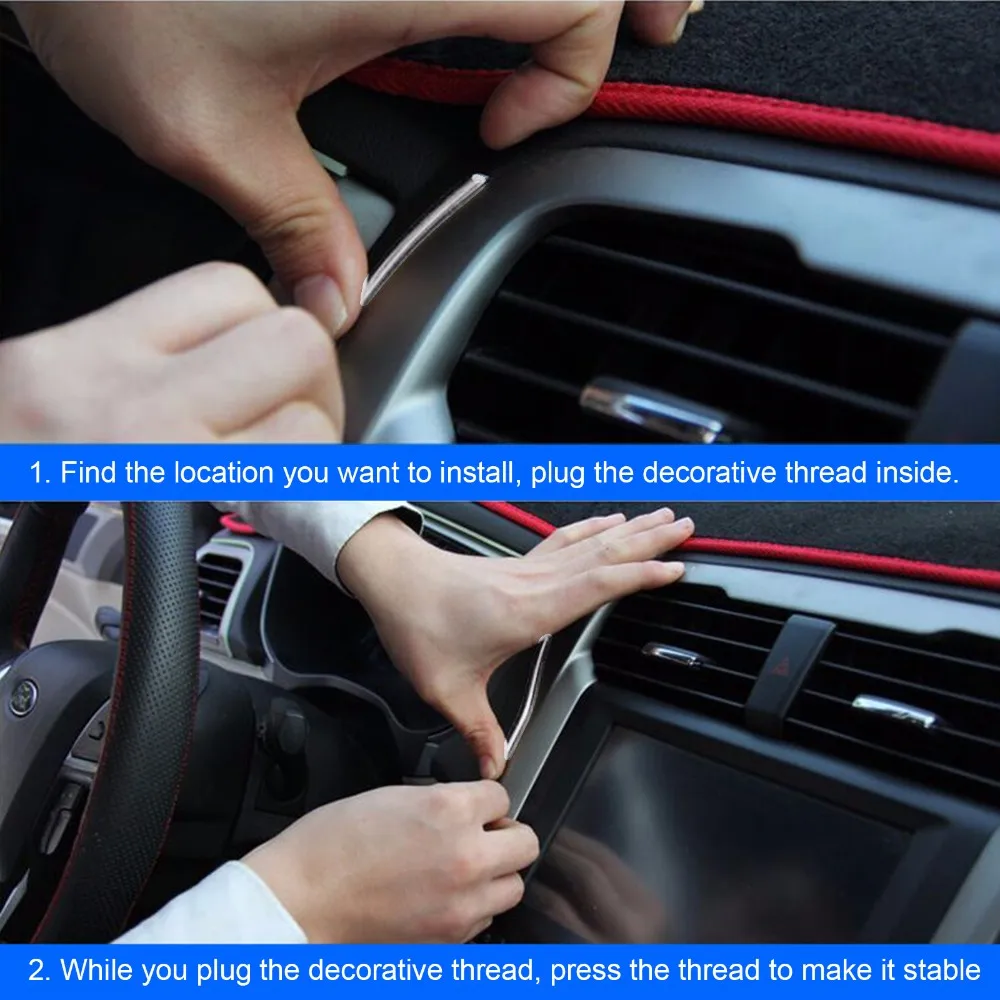 1. Find the location you want to install, plug the decorative thread inside.

2. While you plug the decorative thread, press the thread to make it stable