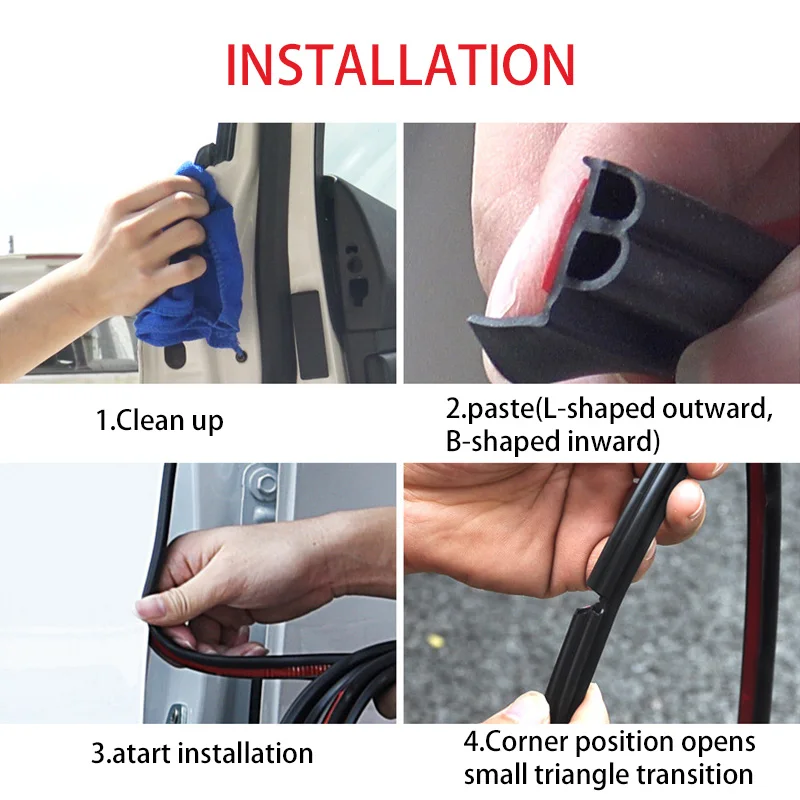 INSTALLATION

1.Clean up

2.paste(L-shaped outward, B-shaped inward)

3.atart installation

4.Corner position opens small triangle transition