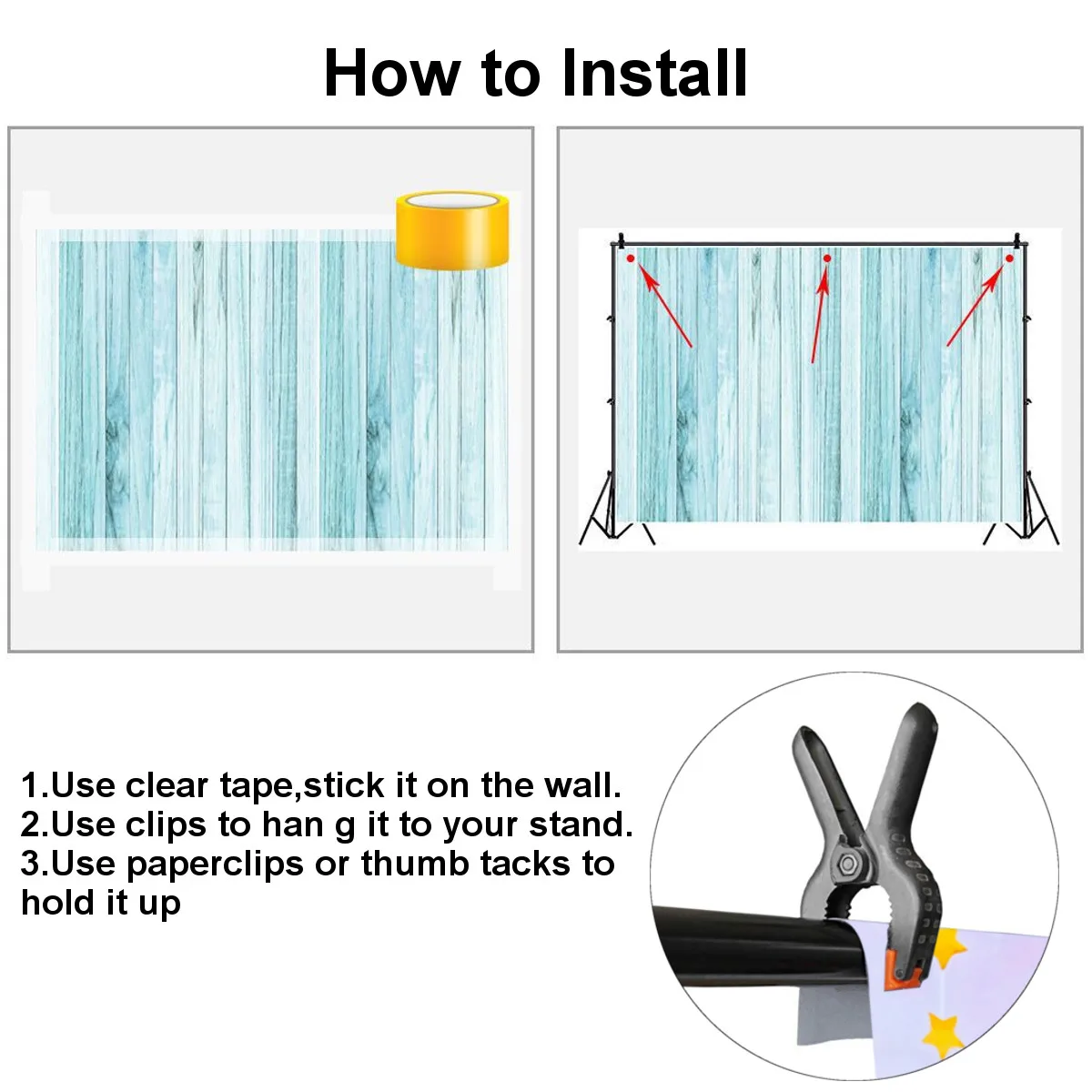 How to Install

1.Use clear tape,stick it on the wall.
2.Use clips to han g it to your stand.
3.Use paperclips or thumb tacks to hold it up