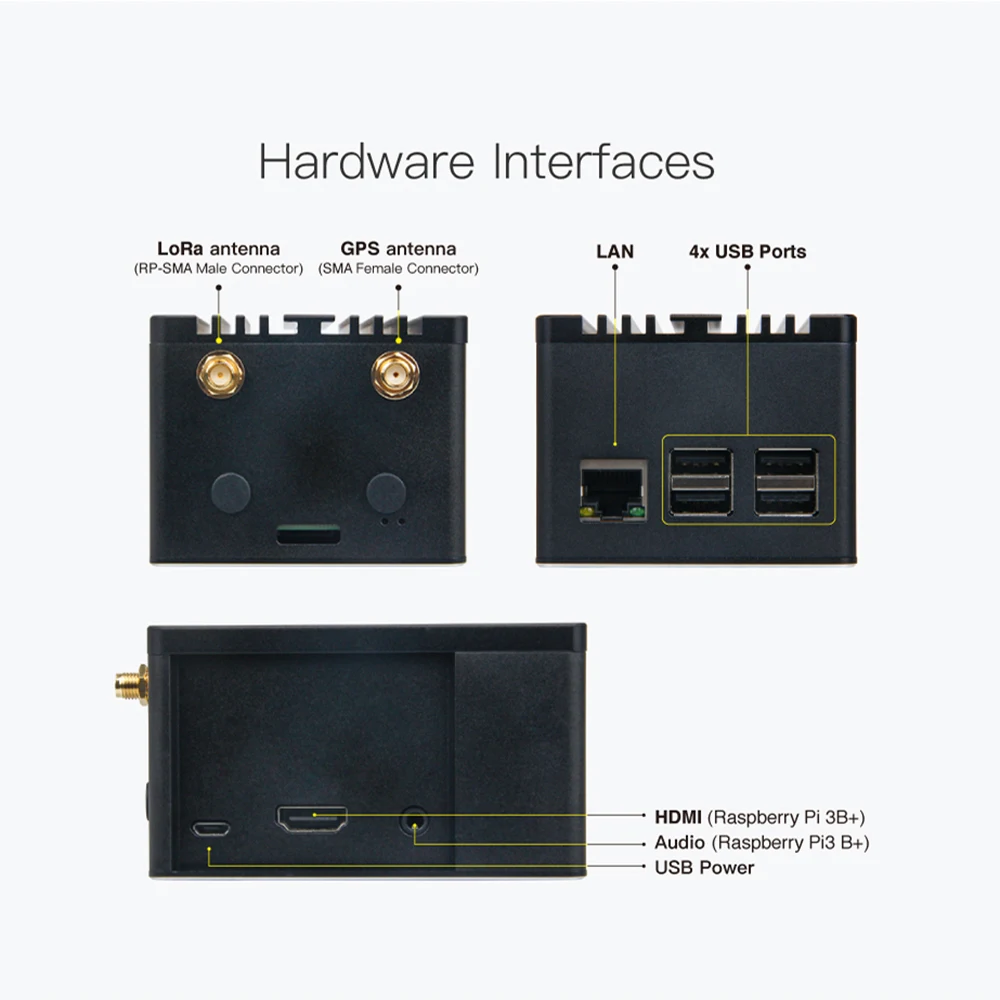 Hardware Interfaces

LoRa antenna
(RP-SMA Male Connector)

GPS antenna
(SMA Female Connector)

LAN

4x USB Ports

HDMI (Raspberry Pi 3B+)
Audio (Raspberry Pi3 B+)
USB Power