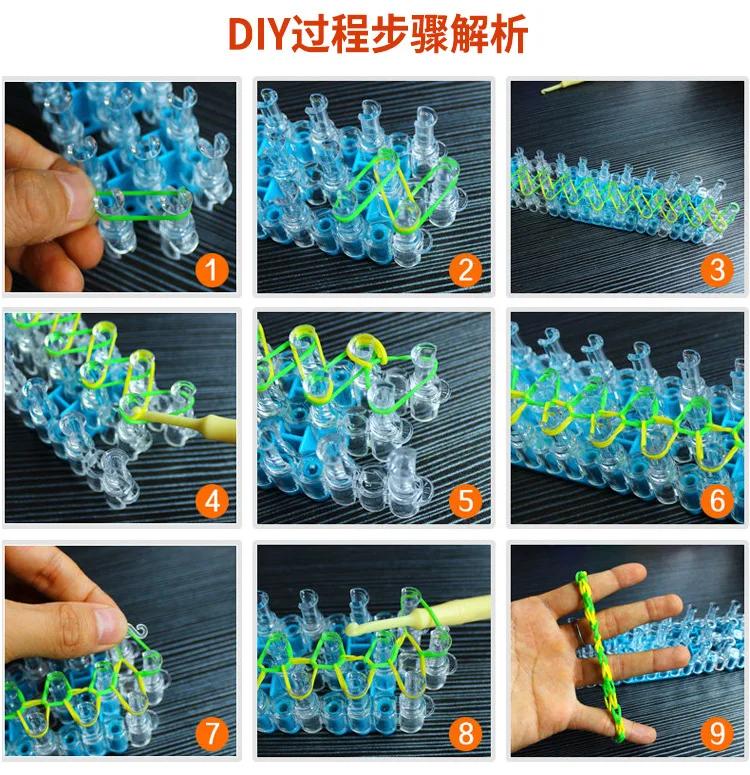 DIY过程步骤解析

1

2

3

4

5

6

7

8

9