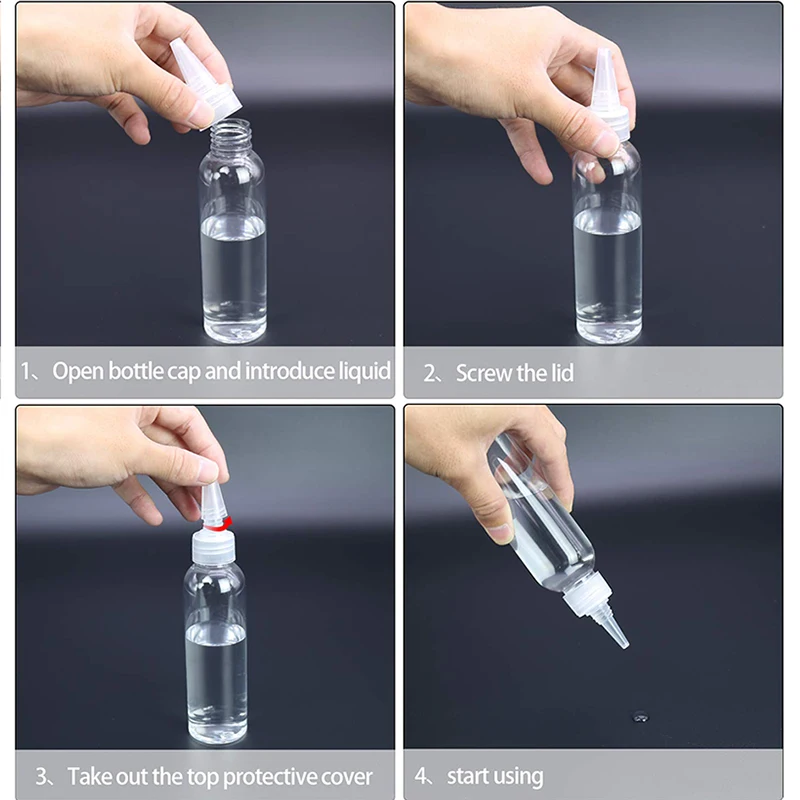 1、Open bottle cap and introduce liquid

2、Screw the lid

3、Take out the top protective cover

4、start using