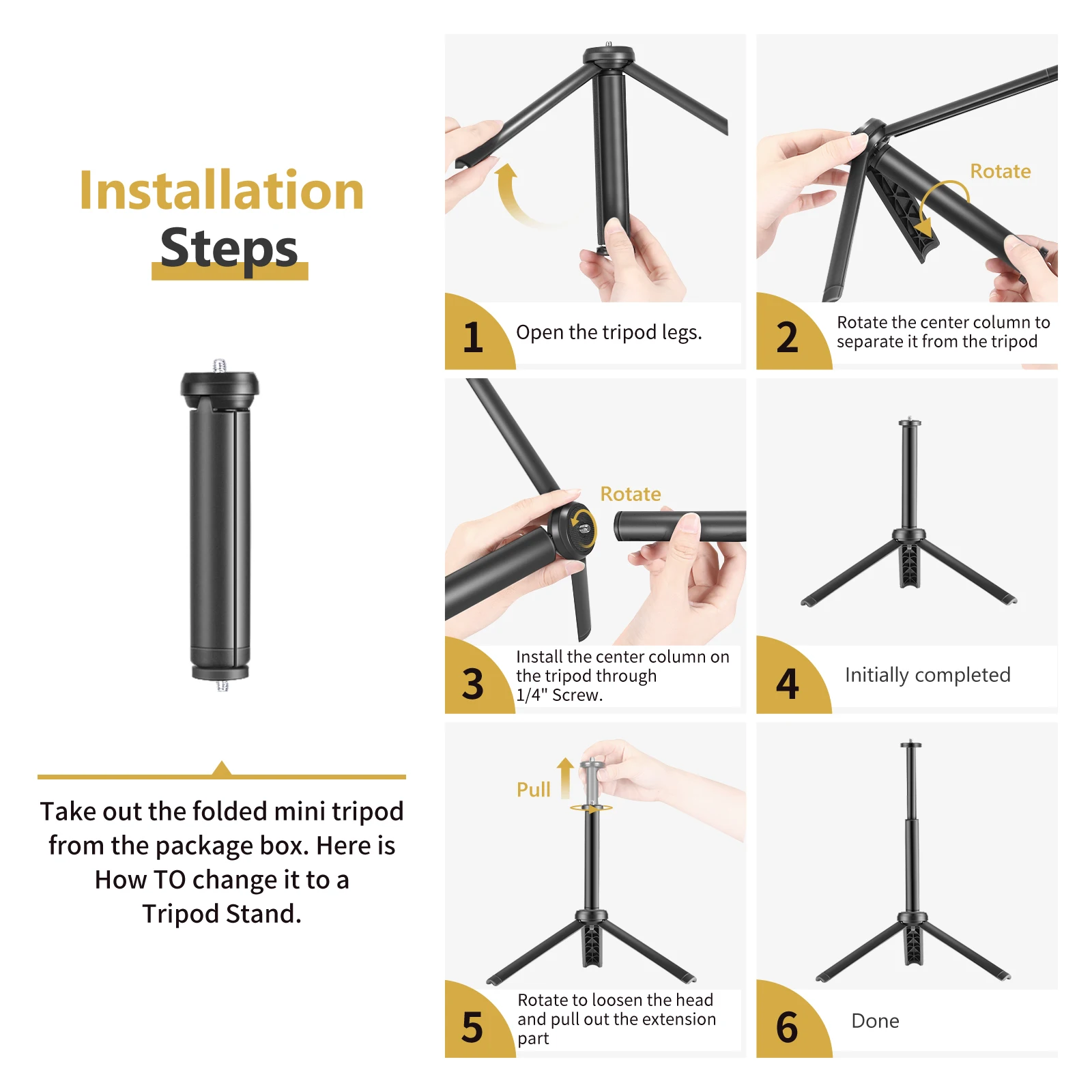 Installation Steps

Take out the folded mini tripod from the package box. Here is How TO change it to a Tripod Stand.

1 Open the tripod legs.

Rotate

2 Rotate the center column to separate it from the tripod

Rotate

3 Install the center column on the tripod through 1/4" Screw.

4 Initially completed

Pull

5 Rotate to loosen the head and pull out the extension part

6 Done