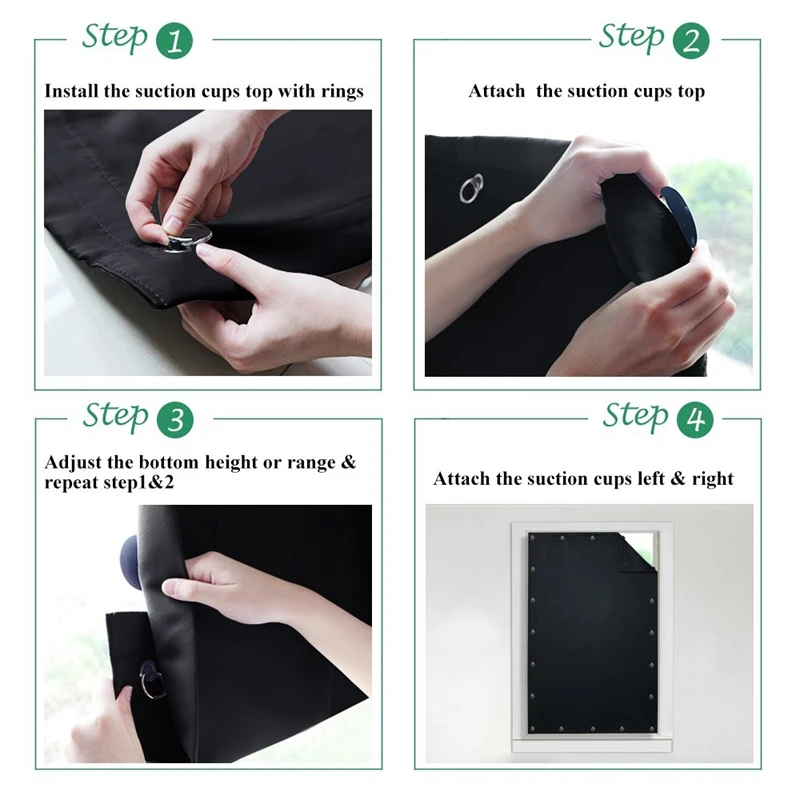 Step 1

Install the suction cups top with rings

Step 2

Attach the suction cups top

Step 3

Adjust the bottom height or range & repeat step1&2

Step 4

Attach the suction cups left & right