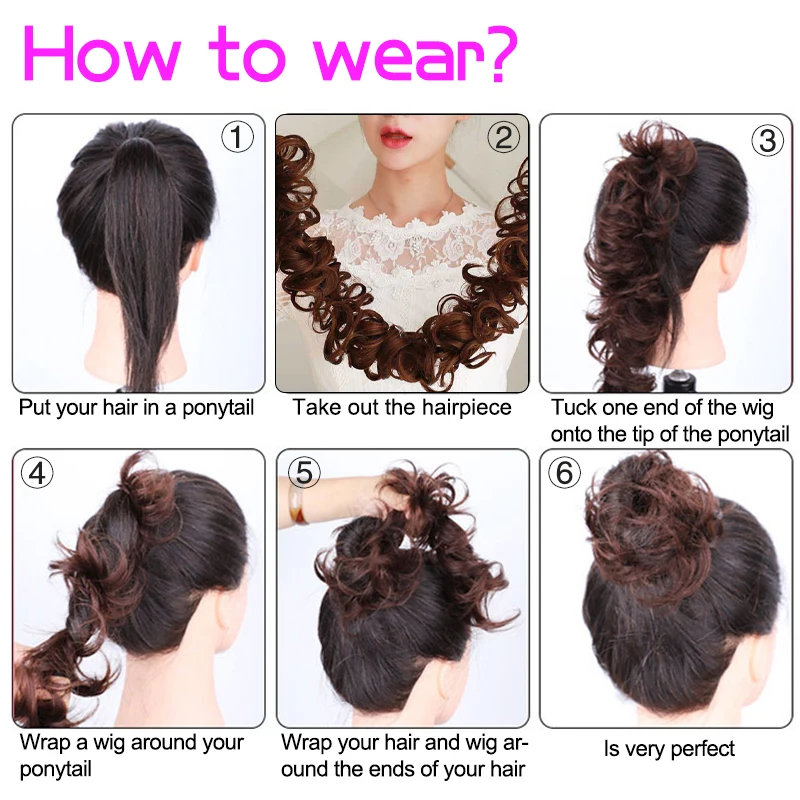 How to wear?

①
Put your hair in a ponytail

②
Take out the hairpiece

③
Tuck one end of the wig onto the tip of the ponytail

④
Wrap a wig around your ponytail

⑤
Wrap your hair and wig around the ends of your hair

⑥
Is very perfect