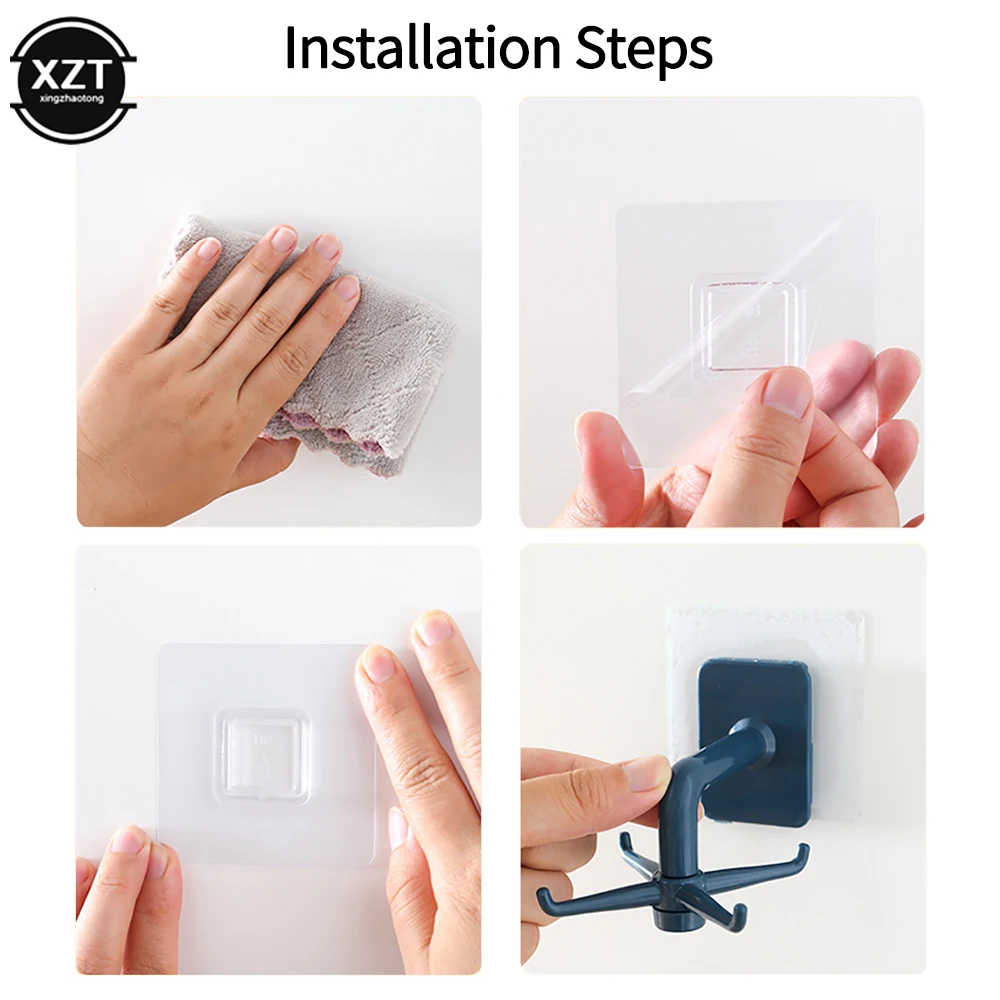 XZT
xingzhaotong

Installation Steps