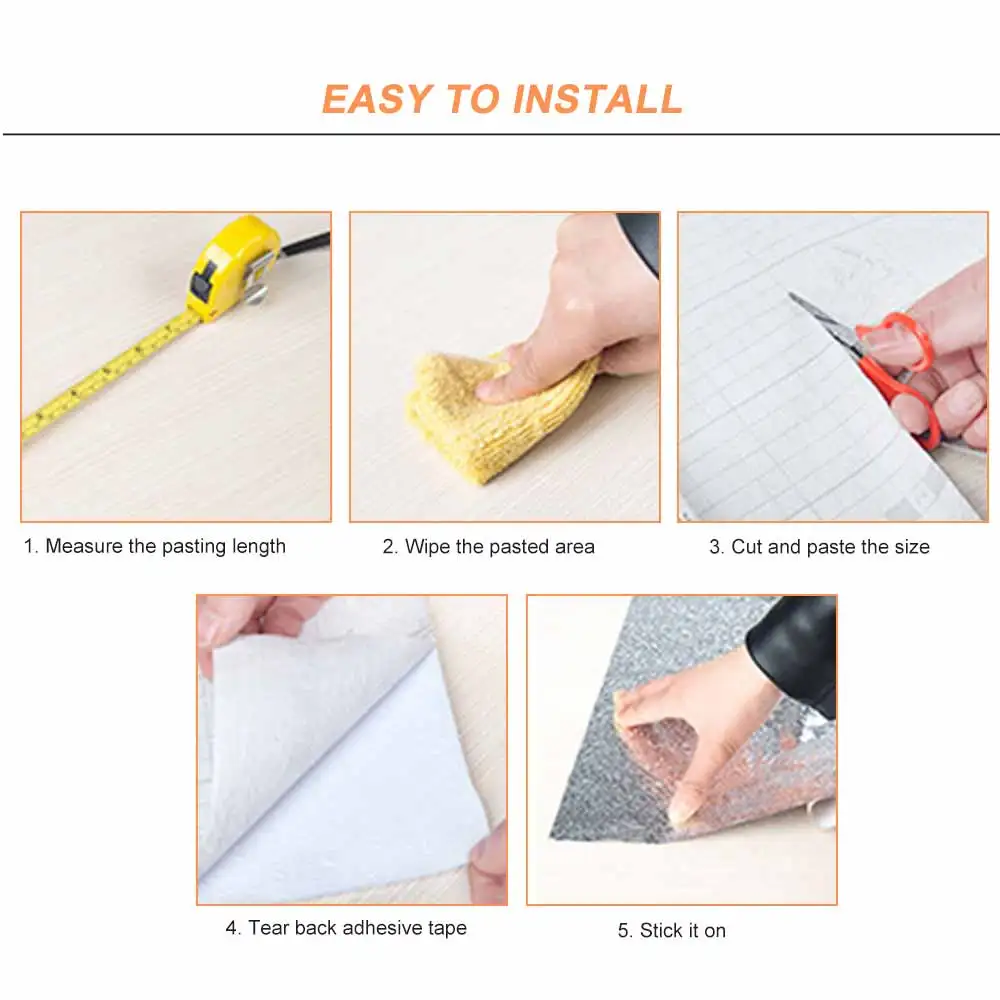 EASY TO INSTALL

1. Measure the pasting length

2. Wipe the pasted area

3. Cut and paste the size

4. Tear back adhesive tape

5. Stick it on