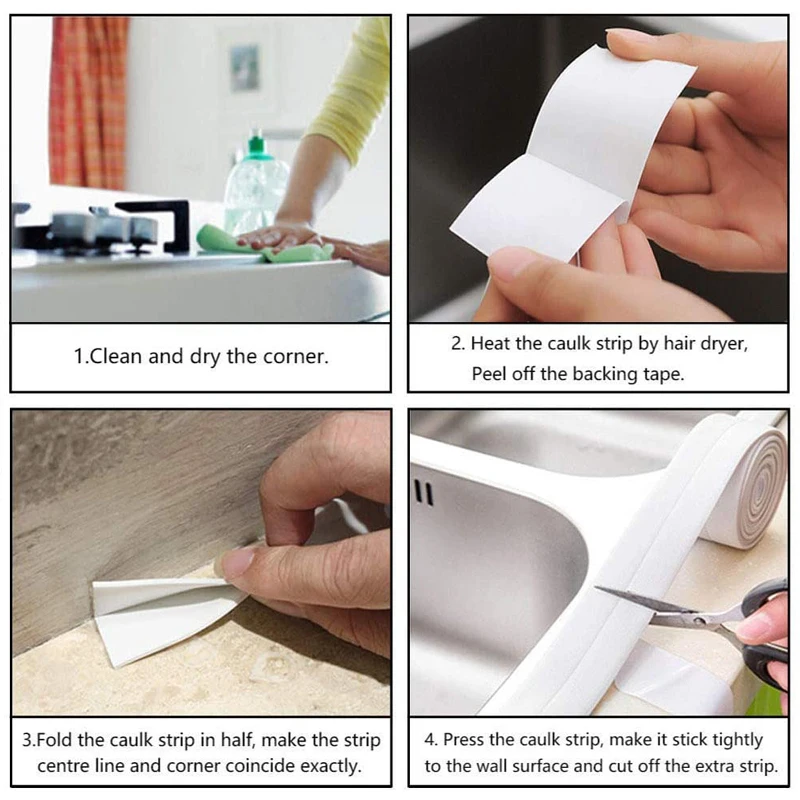 1.Clean and dry the corner.

2. Heat the caulk strip by hair dryer, Peel off the backing tape.

3.Fold the caulk strip in half, make the strip centre line and corner coincide exactly.

4. Press the caulk strip, make it stick tightly to the wall surface and cut off the extra strip.