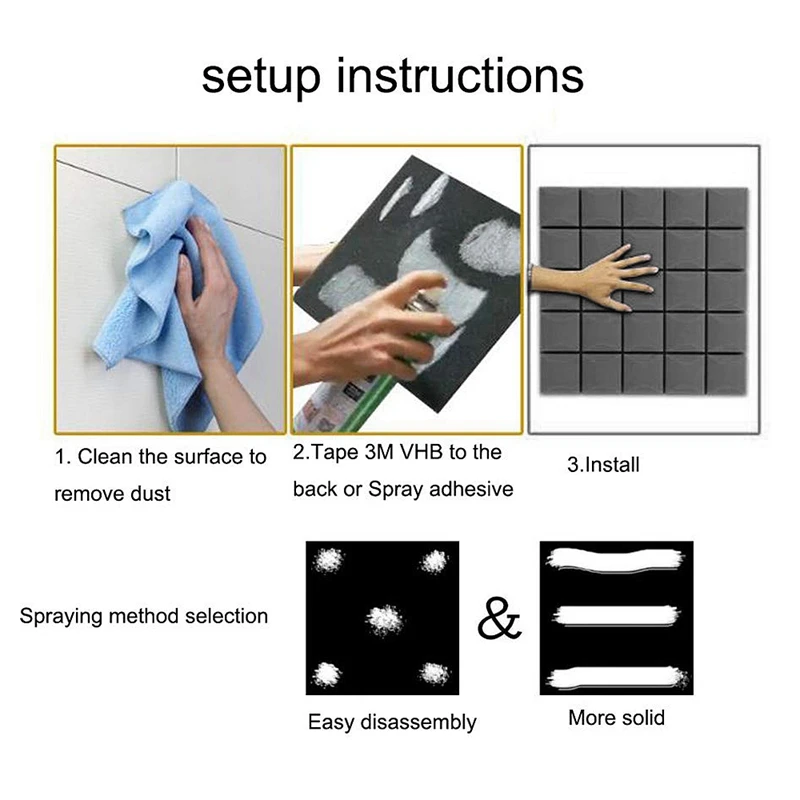 setup instructions

1. Clean the surface to remove dust

2.Tape 3M VHB to the back or Spray adhesive

3.Install

Spraying method selection

&

Easy disassembly

More solid