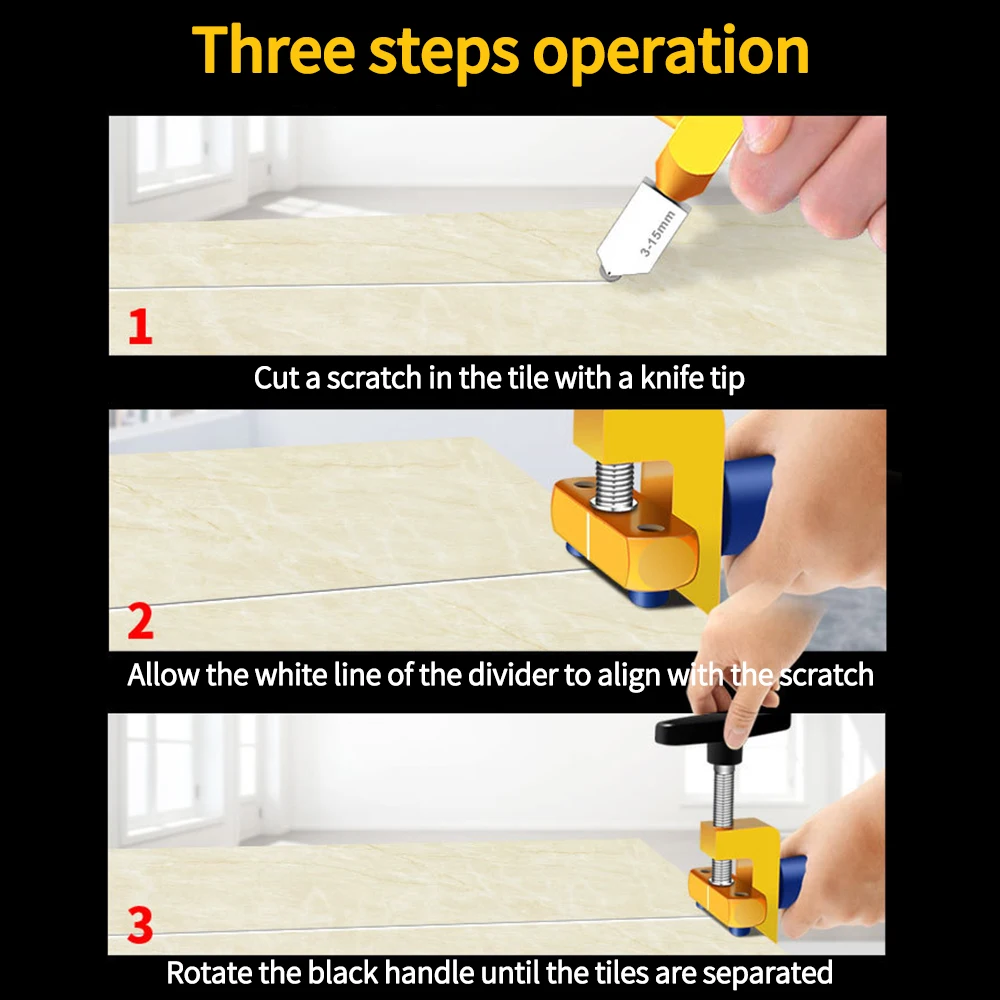 Three steps operation

3-15mm

1

Cut a scratch in the tile with a knife tip

2

Allow the white line of the divider to align with the scratch

3

Rotate the black handle until the tiles are separated