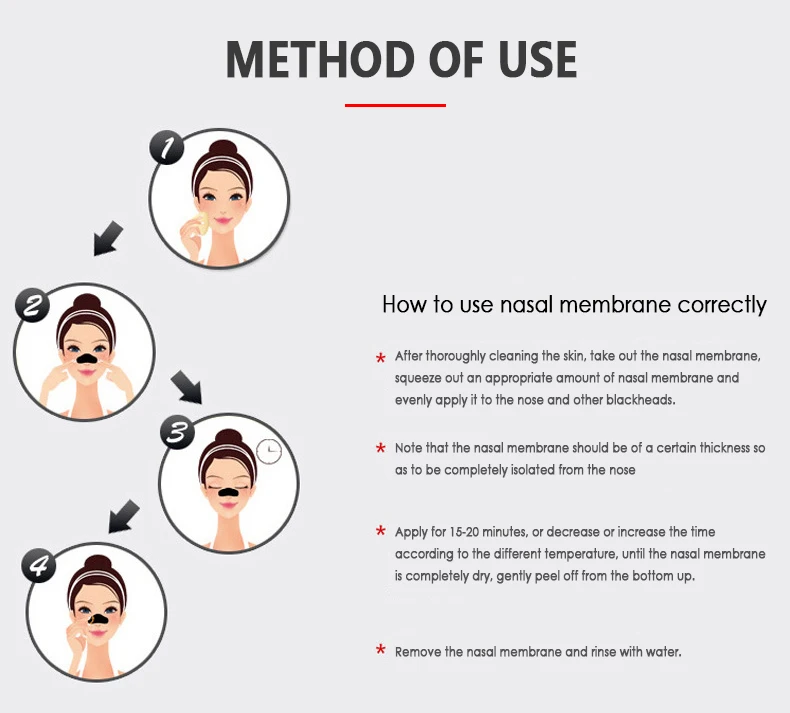 METHOD OF USE

1

2

3

4

How to use nasal membrane correctly

* After thoroughly cleaning the skin, take out the nasal membrane, squeeze out an appropriate amount of nasal membrane and evenly apply it to the nose and other blackheads.

* Note that the nasal membrane should be of a certain thickness so as to be completely isolated from the nose

* Apply for 15-20 minutes, or decrease or increase the time according to the different temperature, until the nasal membrane is completely dry, gently peel off from the bottom up.

* Remove the nasal membrane and rinse with water.