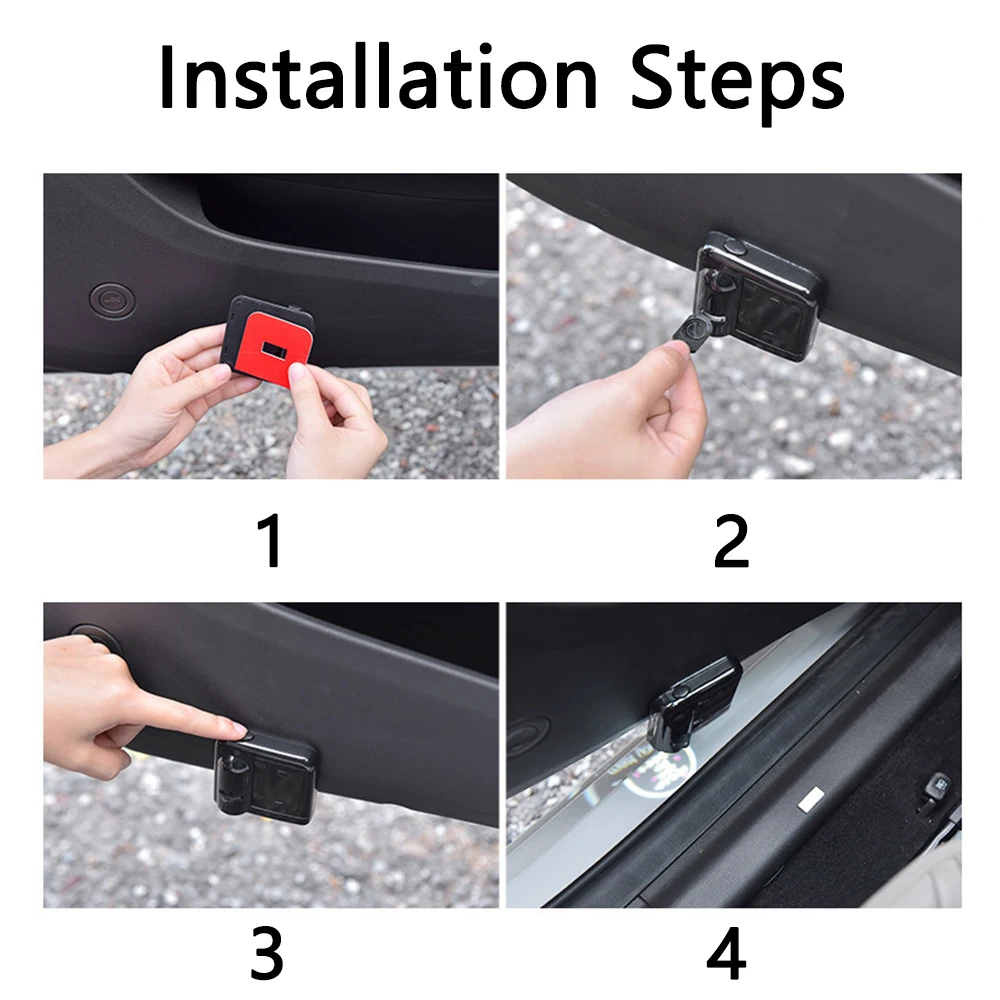 Installation Steps

1

2

3

4