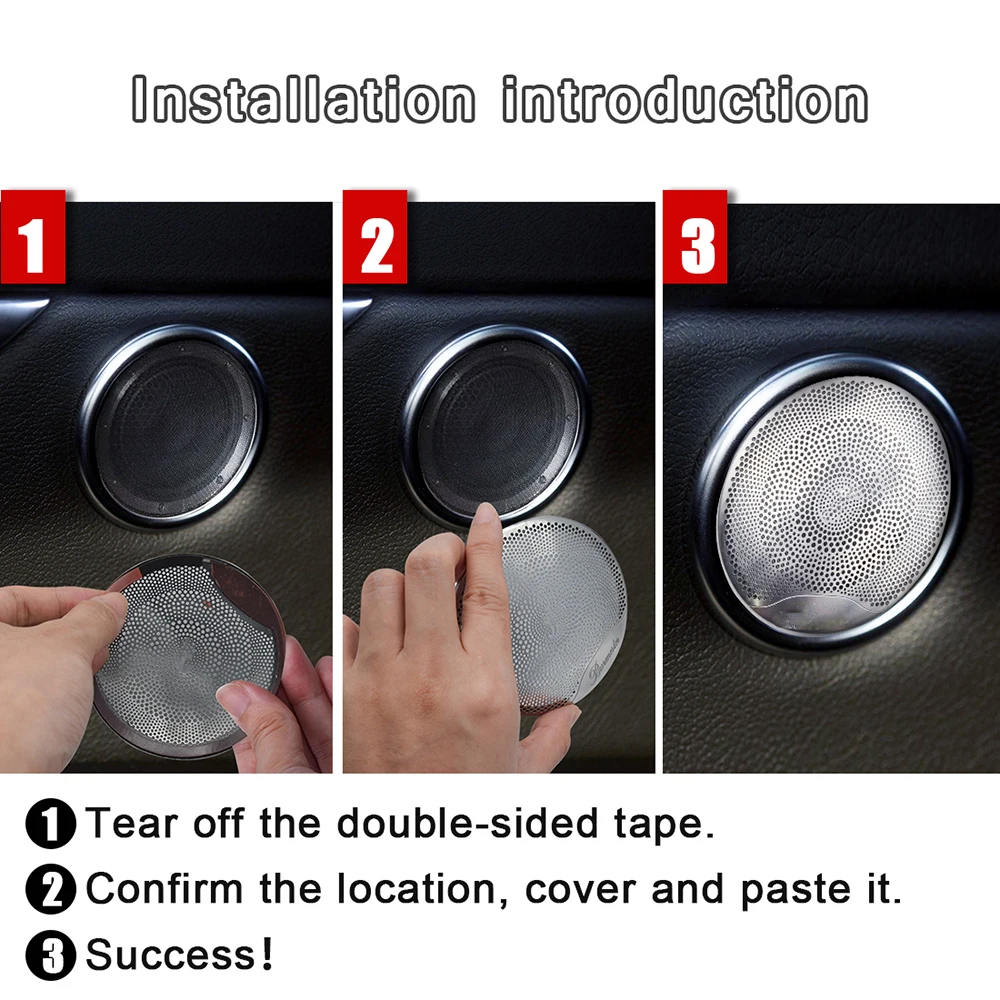 Installation introduction

1

2

3

❶ Tear off the double-sided tape.
❷ Confirm the location, cover and paste it.
❸ Success!