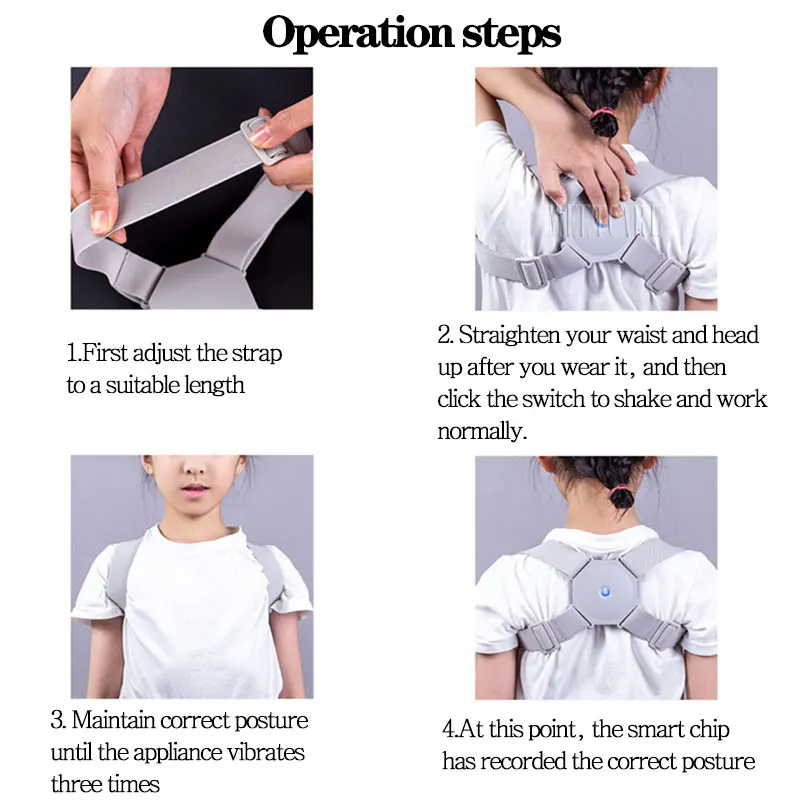 Operation steps

1.First adjust the strap to a suitable length

2. Straighten your waist and head up after you wear it, and then click the switch to shake and work normally.

3. Maintain correct posture until the appliance vibrates three times

4.At this point, the smart chip has recorded the correct posture