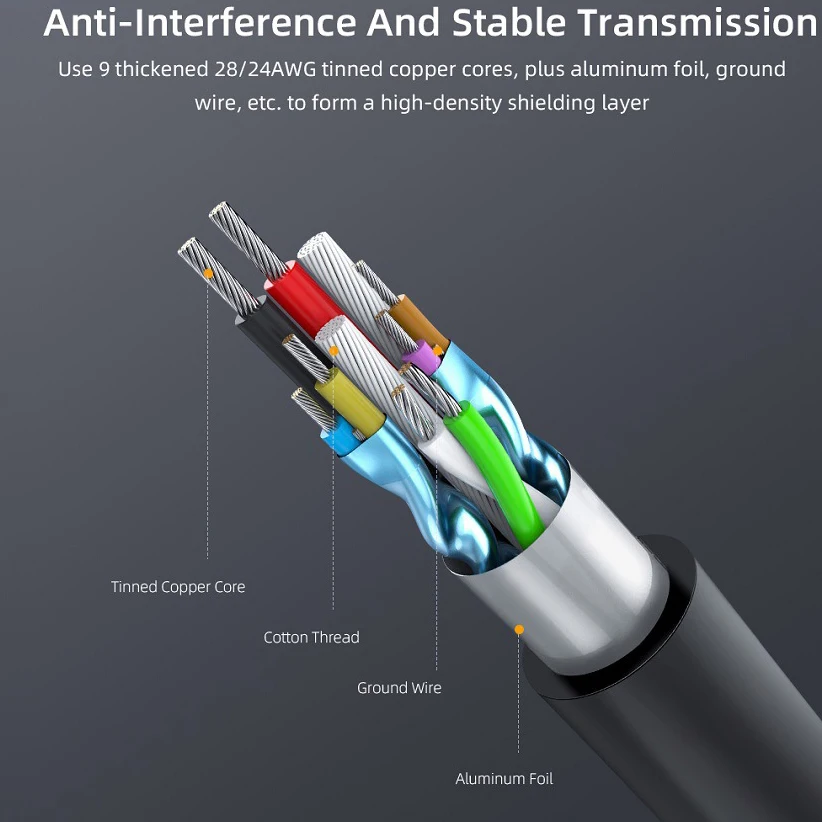 Anti-Interference And Stable Transmission

Use 9 thickened 28/24AWG tinned copper cores, plus aluminum foil, ground wire, etc. to form a high-density shielding layer

Tinned Copper Core

Cotton Thread

Ground Wire

Aluminum Foil