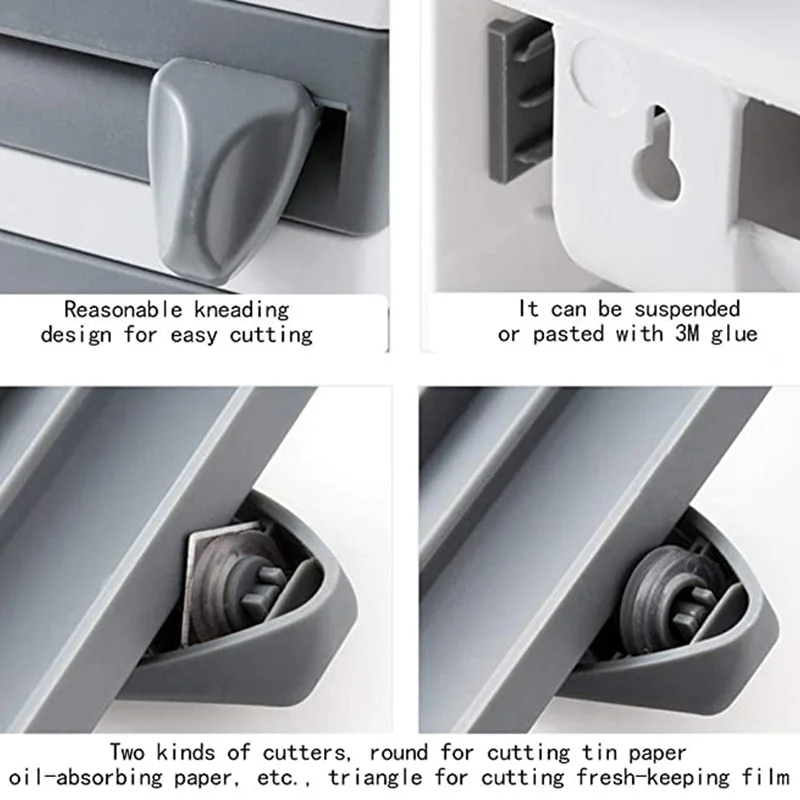 Reasonable kneading design for easy cutting

It can be suspended or pasted with 3M glue

Two kinds of cutters, round for cutting tin paper oil-absorbing paper, etc., triangle for cutting fresh-keeping film