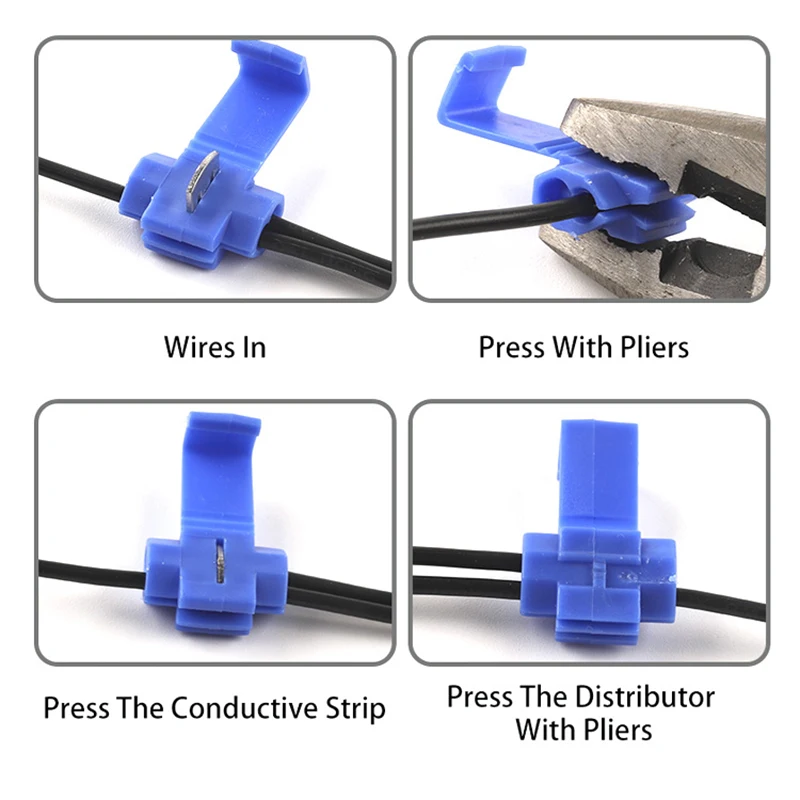 Wires In

Press With Pliers

Press The Conductive Strip

Press The Distributor With Pliers